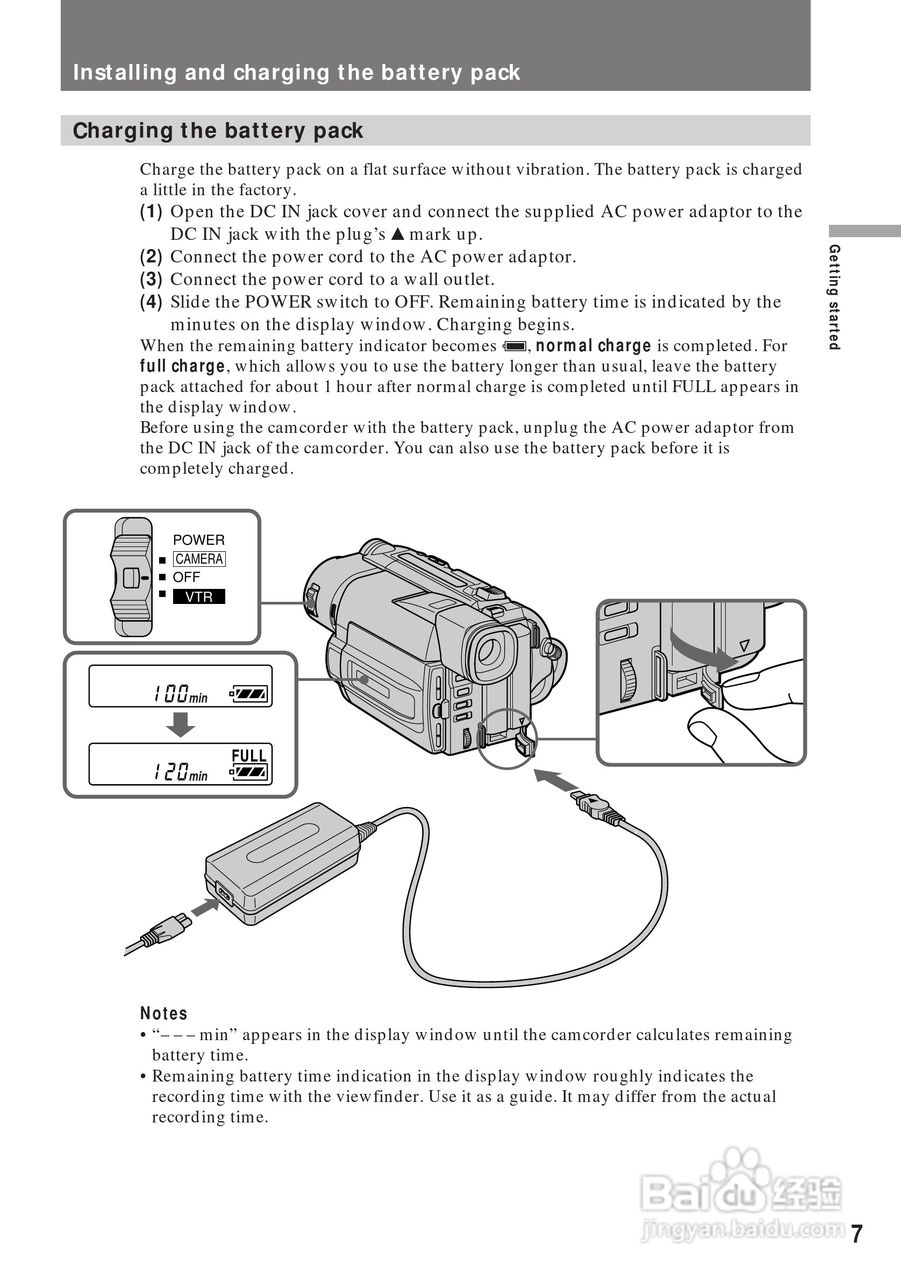 Installing and charging the battery pack

Charging the battery pack

Charge the battery pack on a flat surface without vibration. The battery pack is charged a little in the factory.

(1) Open the DC IN jack cover and connect the supplied AC power adaptor to the DC IN jack with the plug's ▲ mark up.
(2) Connect the power cord to the AC power adaptor.
(3) Connect the power cord to a wall outlet.
(4) Slide the POWER switch to OFF. Remaining battery time is indicated by the minutes on the display window. Charging begins.

When the remaining battery indicator becomes , normal charge is completed. For full charge, which allows you to use the battery longer than usual, leave the battery pack attached for about 1 hour after normal charge is completed until FULL appears in the display window.
Before using the camcorder with the battery pack, unplug the AC power adaptor from the DC IN jack of the camcorder. You can also use the battery pack before it is completely charged.

Getting started

POWER
CAMERA
OFF
VTR

100min

FULL
120min

Notes
• "– – – min" appears in the display window until the camcorder calculates remaining battery time.
• Remaining battery time indication in the display window roughly indicates the recording time with the viewfinder. Use it as a guide. It may differ from the actual recording time.

Baidu 经验
jingyan.baidu.com

7