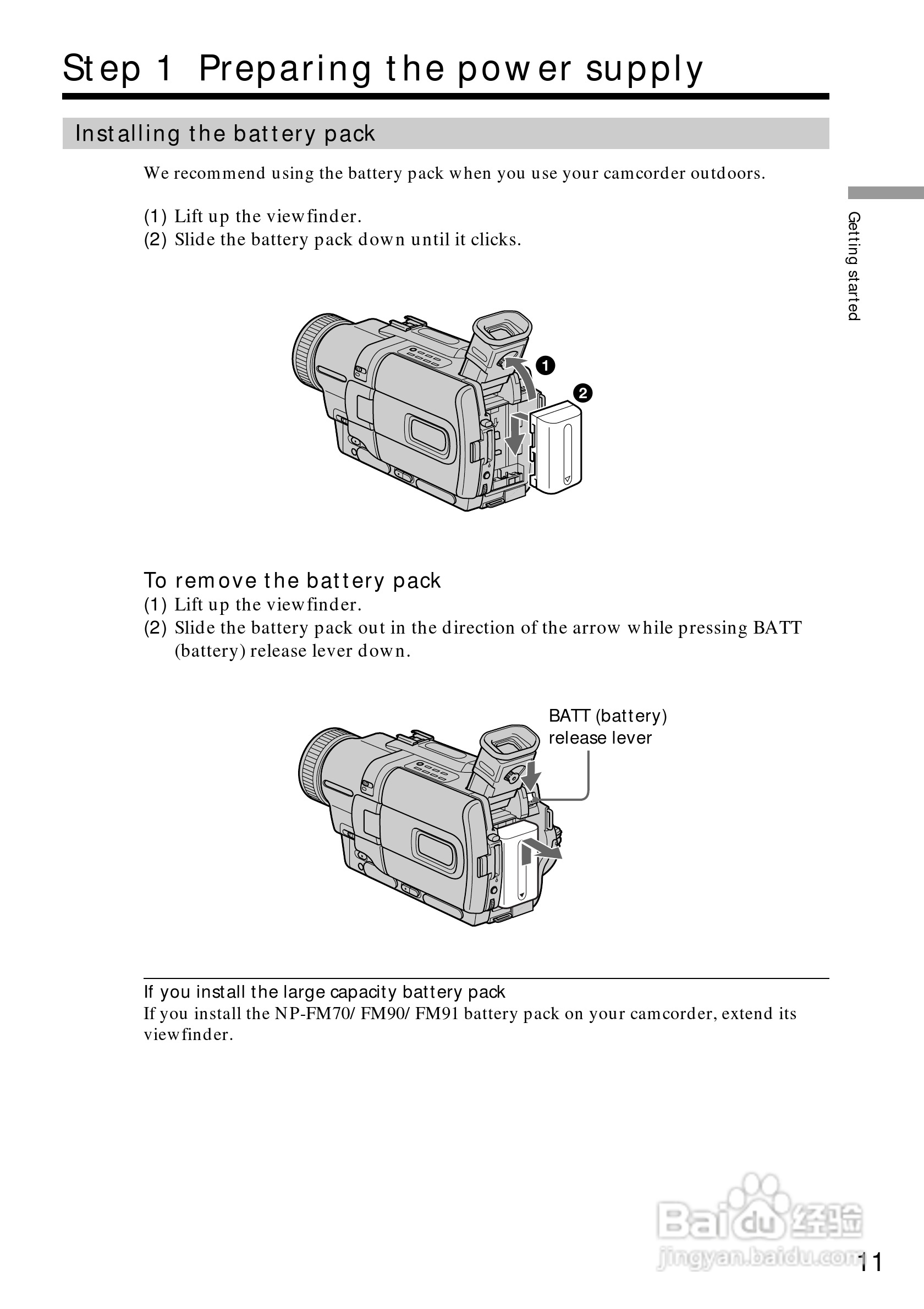 Step 1 Preparing the power supply

Installing the battery pack

We recommend using the battery pack when you use your camcorder outdoors.

(1) Lift up the viewfinder.
(2) Slide the battery pack down until it clicks.

Getting started

1
2

To remove the battery pack
(1) Lift up the viewfinder.
(2) Slide the battery pack out in the direction of the arrow while pressing BATT (battery) release lever down.

BATT (battery) release lever

If you install the large capacity battery pack
If you install the NP-FM70/FM90/FM91 battery pack on your camcorder, extend its viewfinder.

Baidu 经验
jingyan.baidu.com

11