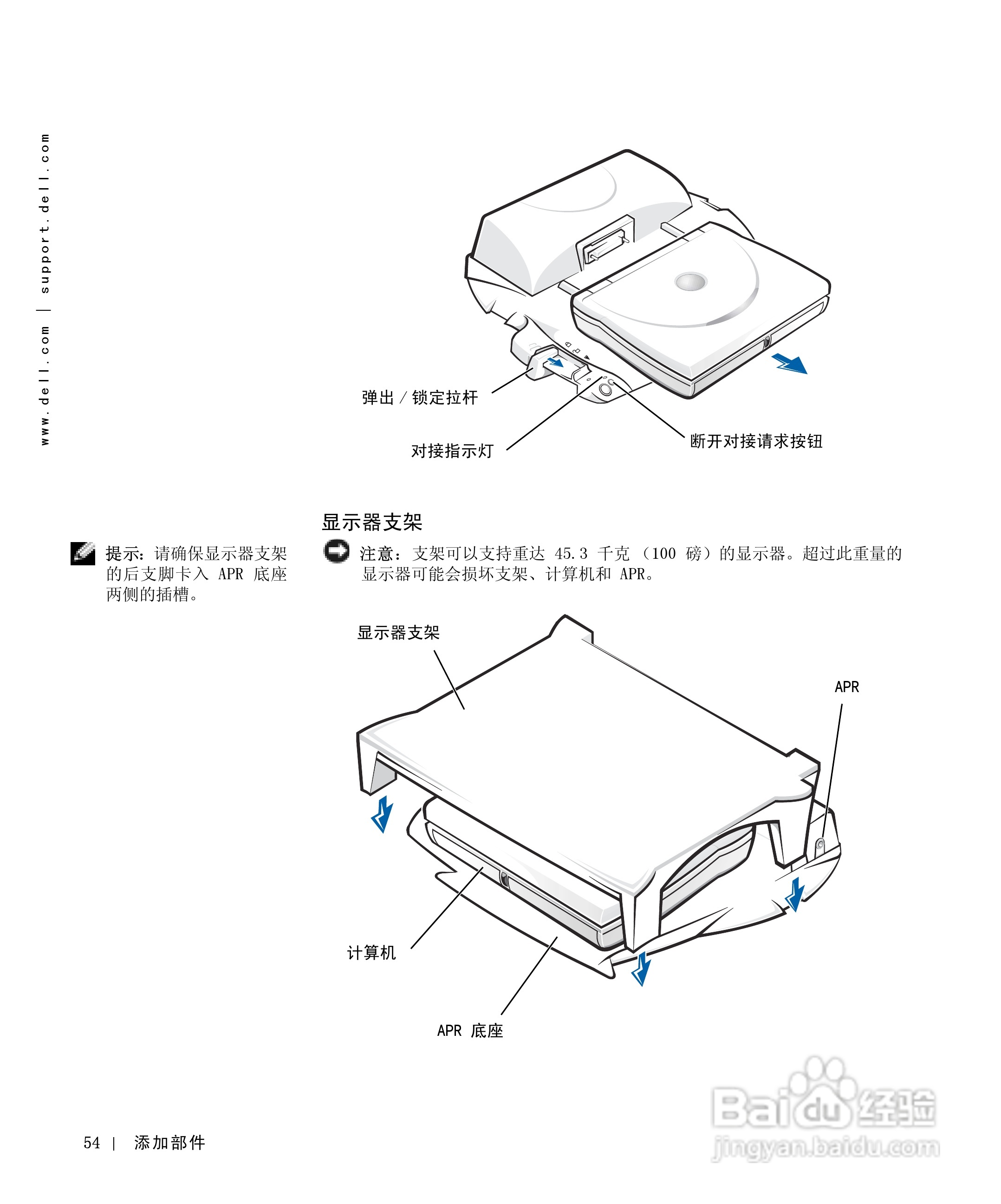 www.dell.com | support.dell.com

弹出 / 锁定拉杆

对接指示灯

断开对接请求按钮

显示器支架

提示：请确保显示器支架的后支脚卡入 APR 底座两侧的插槽。

注意：支架可以支持重达 45.3 千克 （100 磅）的显示器。超过此重量的显示器可能会损坏支架、计算机和 APR。

显示器支架

APR

计算机

APR 底座

54 | 添加部件

Baidu 经验
jingyan.baidu.com