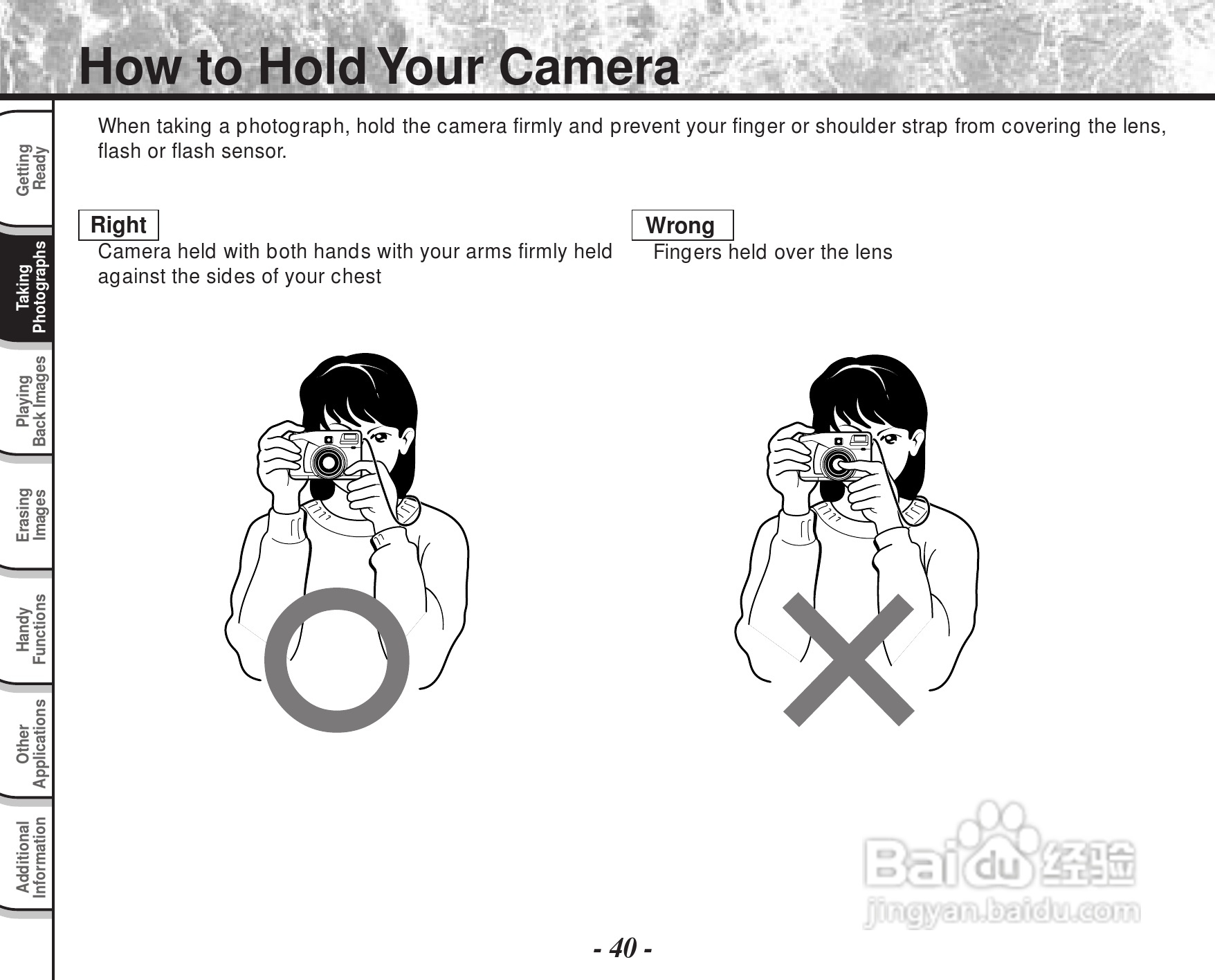 How to Hold Your Camera

Getting Ready

Taking Photographs

Playing Back Images

Erasing Images

Handy Functions

Other Applications

Additional Information

When taking a photograph, hold the camera firmly and prevent your finger or shoulder strap from covering the lens, flash or flash sensor.

Right

Camera held with both hands with your arms firmly held against the sides of your chest

Wrong

Fingers held over the lens

Baidu 经验
jingyan.baidu.com

- 40 -