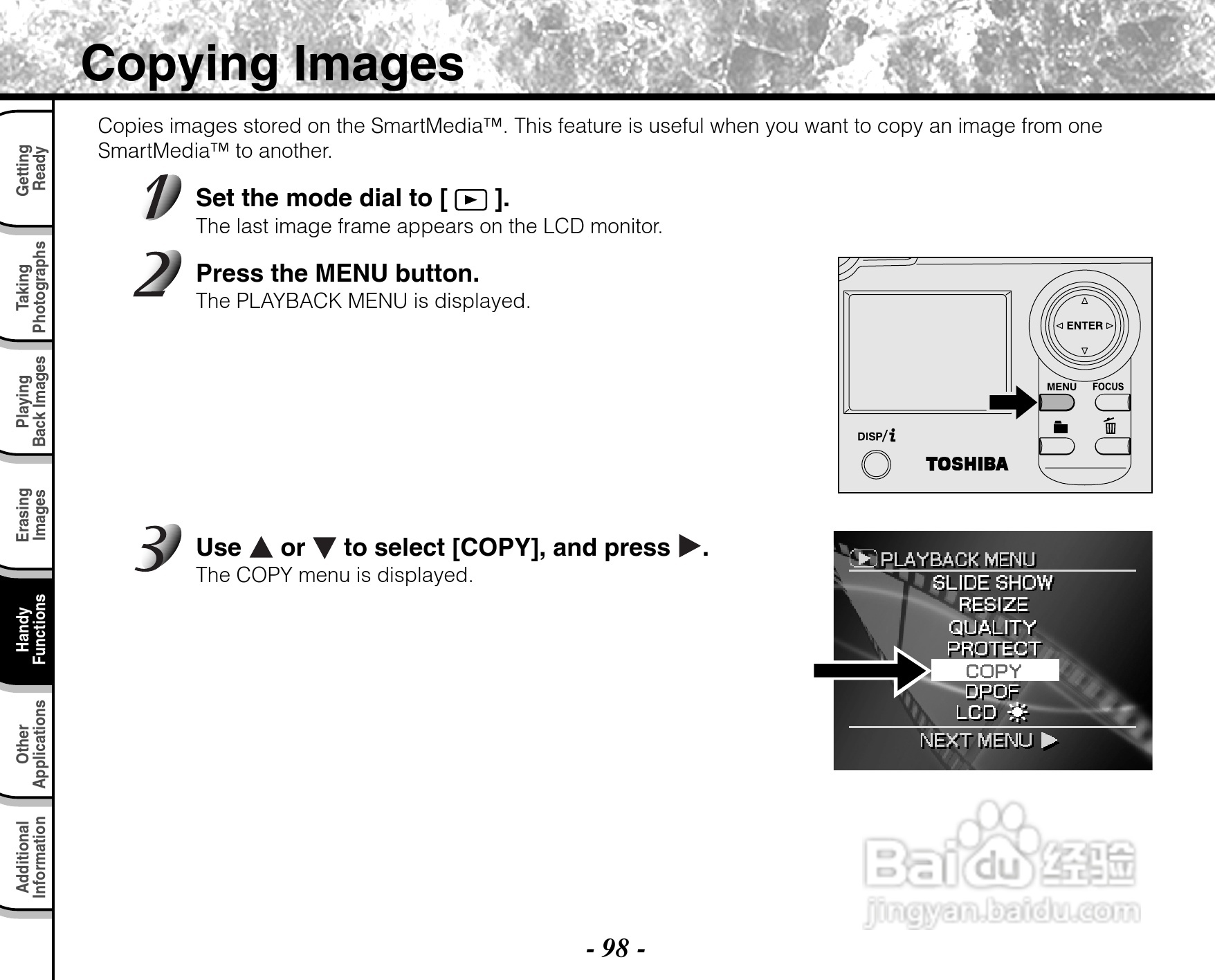 Copying Images

Getting Ready

Taking Photographs

Playing Back Images

Erasing Images

Handy Functions

Other Applications

Additional Information

Copies images stored on the SmartMedia™. This feature is useful when you want to copy an image from one SmartMedia™ to another.

1 Set the mode dial to [ ▶ ].
The last image frame appears on the LCD monitor.

2 Press the MENU button.
The PLAYBACK MENU is displayed.

ENTER
MENU FOCUS
DISP/i
TOSHIBA

3 Use ▲ or ▼ to select [COPY], and press ▶.
The COPY menu is displayed.

PLAYBACK MENU
SLIDE SHOW
RESIZE
QUALITY
PROTECT
COPY
DPOF
LCD
NEXT MENU ▶

Baidu 经验
jingyan.baidu.com

- 98 -