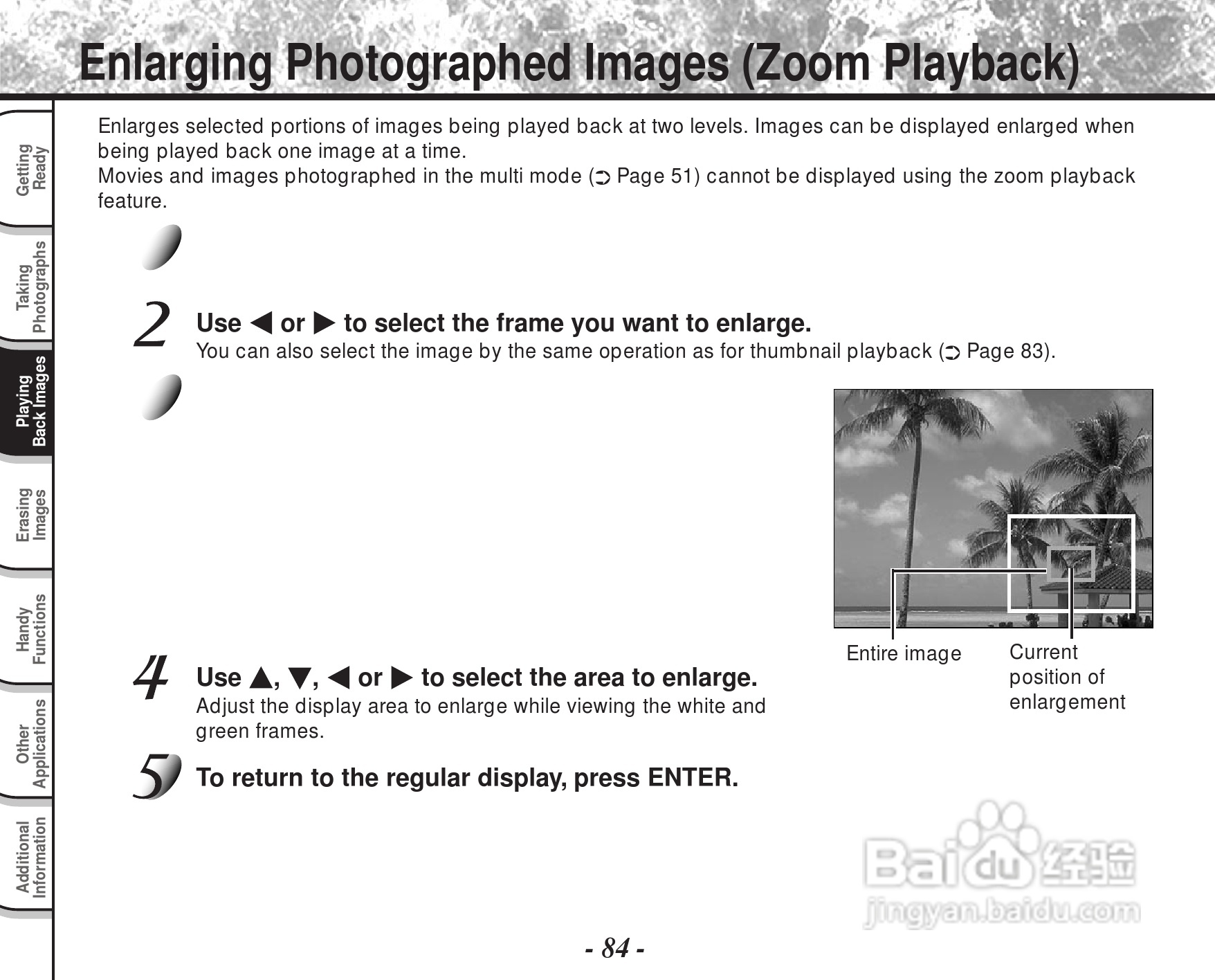 Enlarging Photographed Images (Zoom Playback)

Getting Ready

Taking Photographs

Playing Back Images

Erasing Images

Handy Functions

Other Applications

Additional Information

Enlarges selected portions of images being played back at two levels. Images can be displayed enlarged when being played back one image at a time.
Movies and images photographed in the multi mode (➲ Page 51) cannot be displayed using the zoom playback feature.

2 Use ◀ or ▶ to select the frame you want to enlarge.
You can also select the image by the same operation as for thumbnail playback (➲ Page 83).

Entire image

Current position of enlargement

4 Use ▲, ▼, ◀ or ▶ to select the area to enlarge.
Adjust the display area to enlarge while viewing the white and green frames.

5 To return to the regular display, press ENTER.

Baidu 经验
jingyan.baidu.com

- 84 -