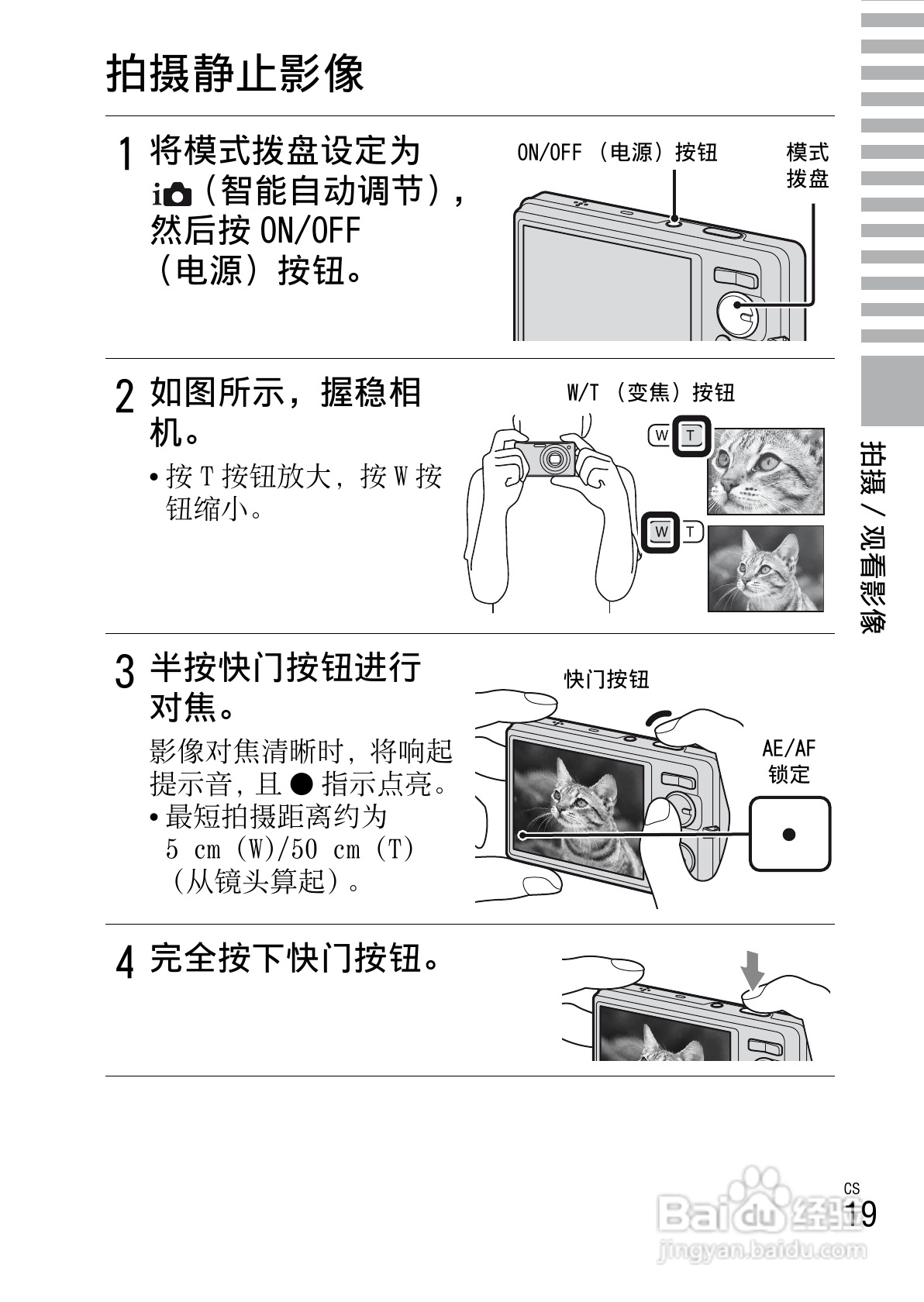 拍摄静止影像

1 将模式拨盘设定为 i（智能自动调节），然后按 ON/OFF（电源）按钮。

ON/OFF（电源）按钮

模式拨盘

2 如图所示，握稳相机。

• 按 T 按钮放大，按 W 按钮缩小。

W/T（变焦）按钮

W T

W T

3 半按快门按钮进行对焦。

影像对焦清晰时，将响起提示音，且 ● 指示点亮。

• 最短拍摄距离约为 5 cm (W)/50 cm (T)（从镜头算起）。

快门按钮

AE/AF 锁定

4 完全按下快门按钮。

拍摄 / 观看影像

CS
19

Baidu 经验
jingyan.baidu.com