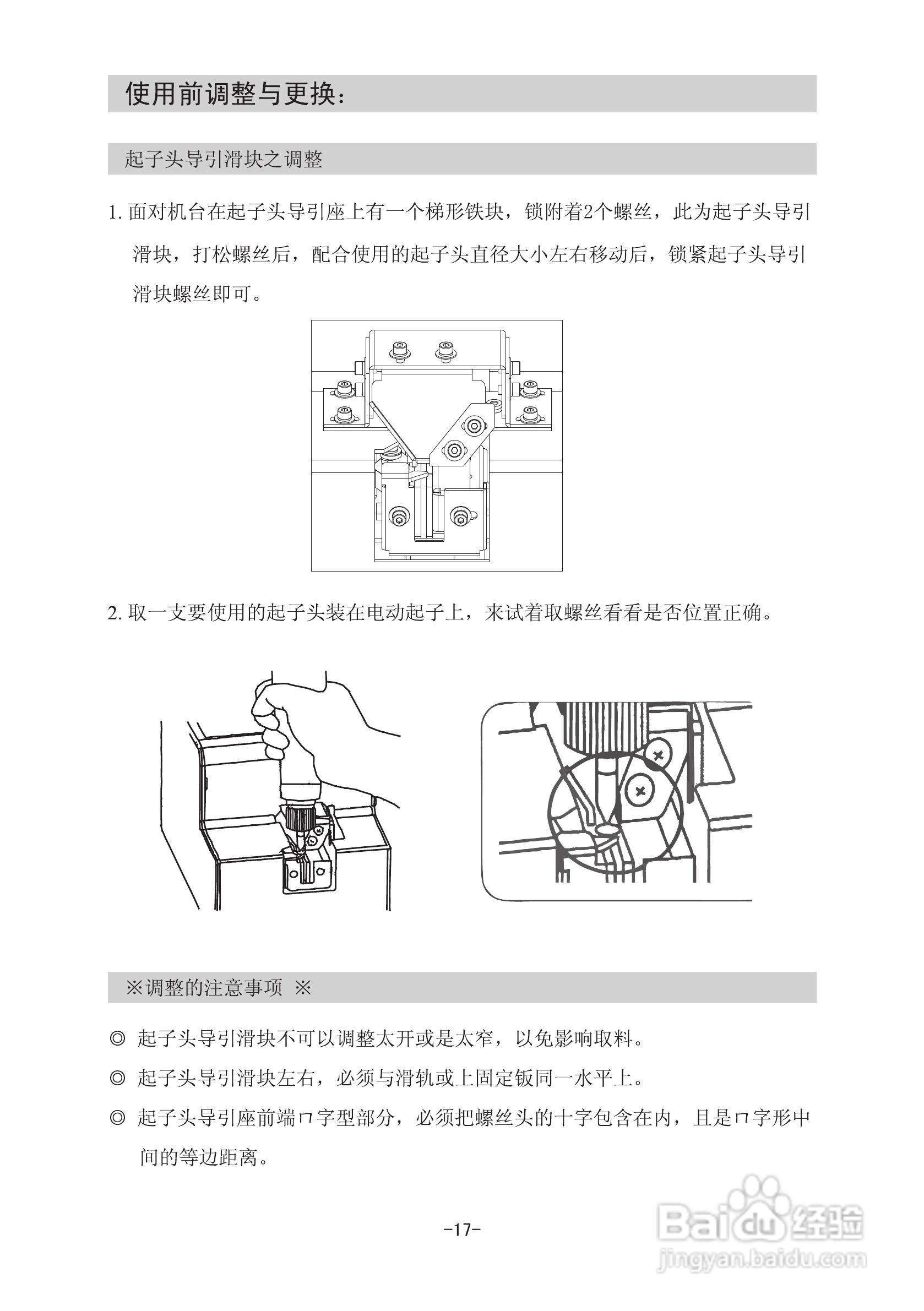 使用前调整与更换：

起子头导引滑块之调整

1. 面对机台在起子头导引座上有一个梯形铁块，锁附着2个螺丝，此为起子头导引滑块，打松螺丝后，配合使用的起子头直径大小左右移动后，锁紧起子头导引滑块螺丝即可。

2. 取一支要使用的起子头装在电动起子上，来试着取螺丝看看是否位置正确。

※调整的注意事项 ※

◎ 起子头导引滑块不可以调整太开或是太窄，以免影响取料。

◎ 起子头导引滑块左右，必须与滑轨或上固定钣同一水平上。

◎ 起子头导引座前端ㄇ字型部分，必须把螺丝头的十字包含在内，且是ㄇ字形中间的等边距离。

-17-

Baidu 经验
jingyan.baidu.com