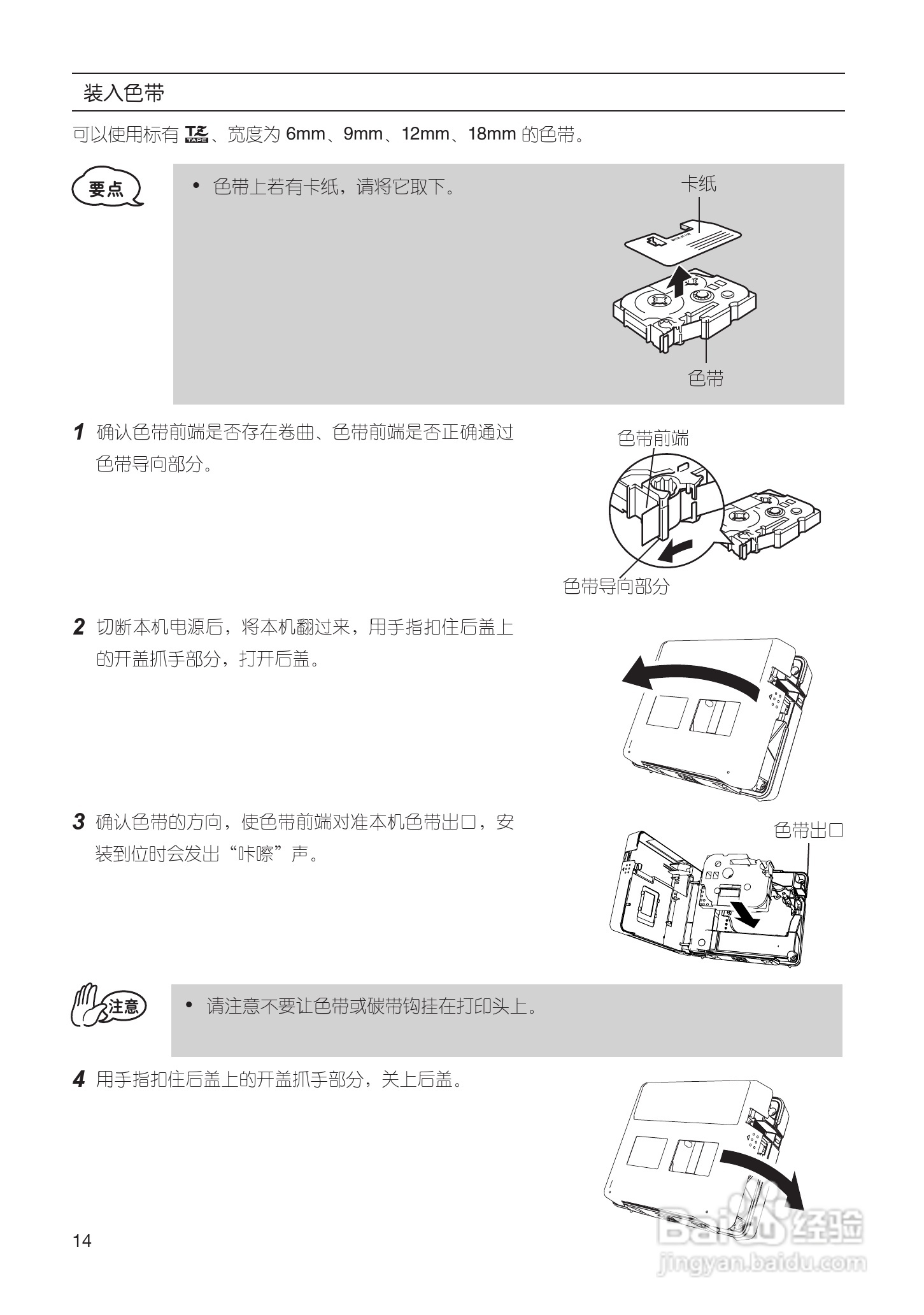 装入色带

可以使用标有 TZ TAPE、宽度为 6mm、9mm、12mm、18mm 的色带。

要点

• 色带上若有卡纸，请将它取下。

卡纸

色带

1 确认色带前端是否存在卷曲、色带前端是否正确通过色带导向部分。

色带前端

色带导向部分

2 切断本机电源后，将本机翻过来，用手指扣住后盖上的开盖抓手部分，打开后盖。

3 确认色带的方向，使色带前端对准本机色带出口，安装到位时会发出“咔嚓”声。

色带出口

注意

• 请注意不要让色带或碳带钩挂在打印头上。

4 用手指扣住后盖上的开盖抓手部分，关上后盖。

14

Baidu 经验
jingyan.baidu.com