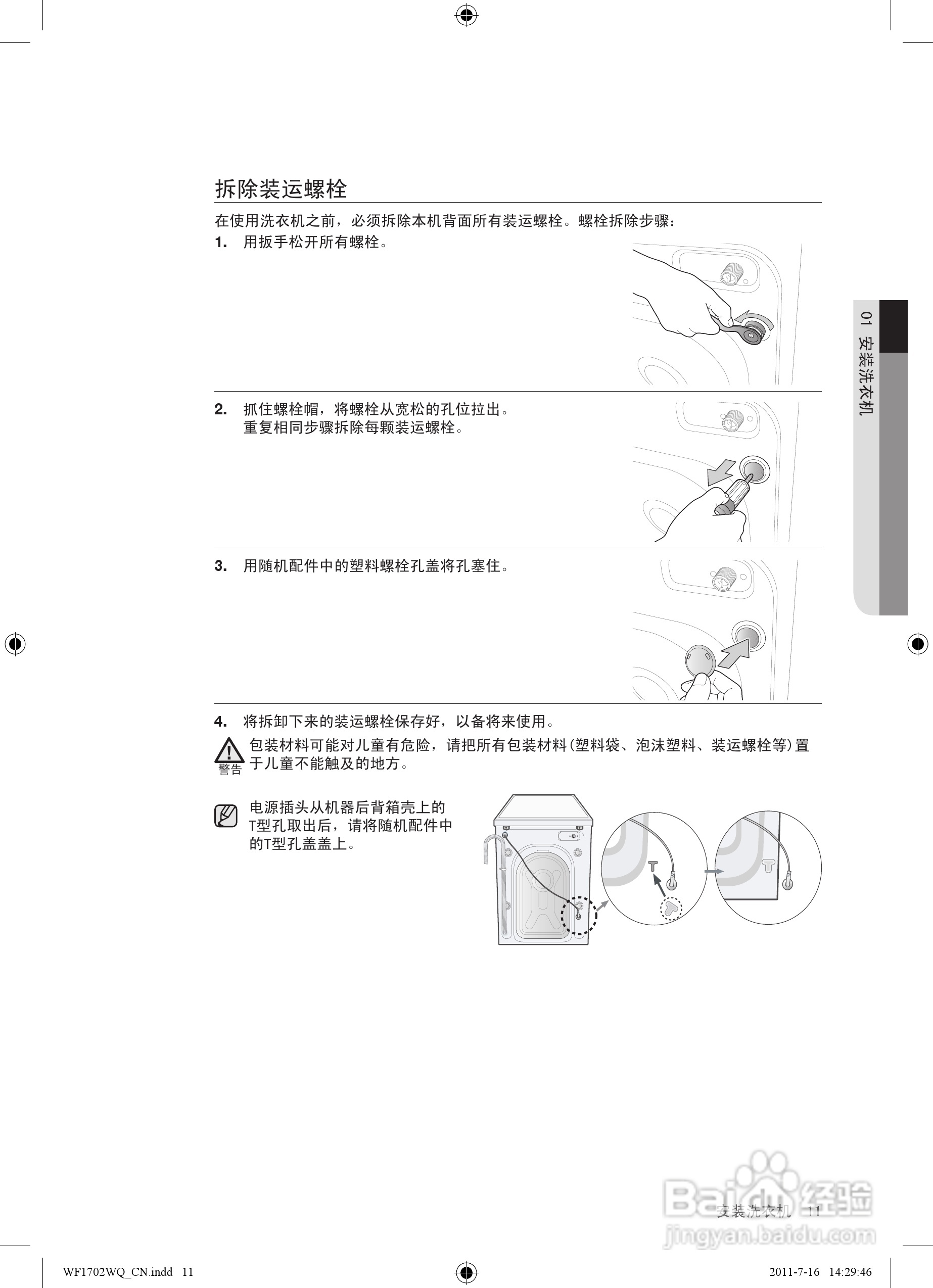 拆除装运螺栓

在使用洗衣机之前，必须拆除本机背面所有装运螺栓。螺栓拆除步骤：

1. 用扳手松开所有螺栓。

2. 抓住螺栓帽，将螺栓从宽松的孔位拉出。
重复相同步骤拆除每颗装运螺栓。

3. 用随机配件中的塑料螺栓孔盖将孔塞住。

4. 将拆卸下来的装运螺栓保存好，以备将来使用。

警告 包装材料可能对儿童有危险，请把所有包装材料(塑料袋、泡沫塑料、装运螺栓等)置于儿童不能触及的地方。

电源插头从机器后背箱壳上的T型孔取出后，请将随机配件中的T型孔盖盖上。

01 安装洗衣机

安装洗衣机 _11

Baidu经验
jingyan.baidu.com

WF1702WQ_CN.indd 11

2011-7-16 14:29:46