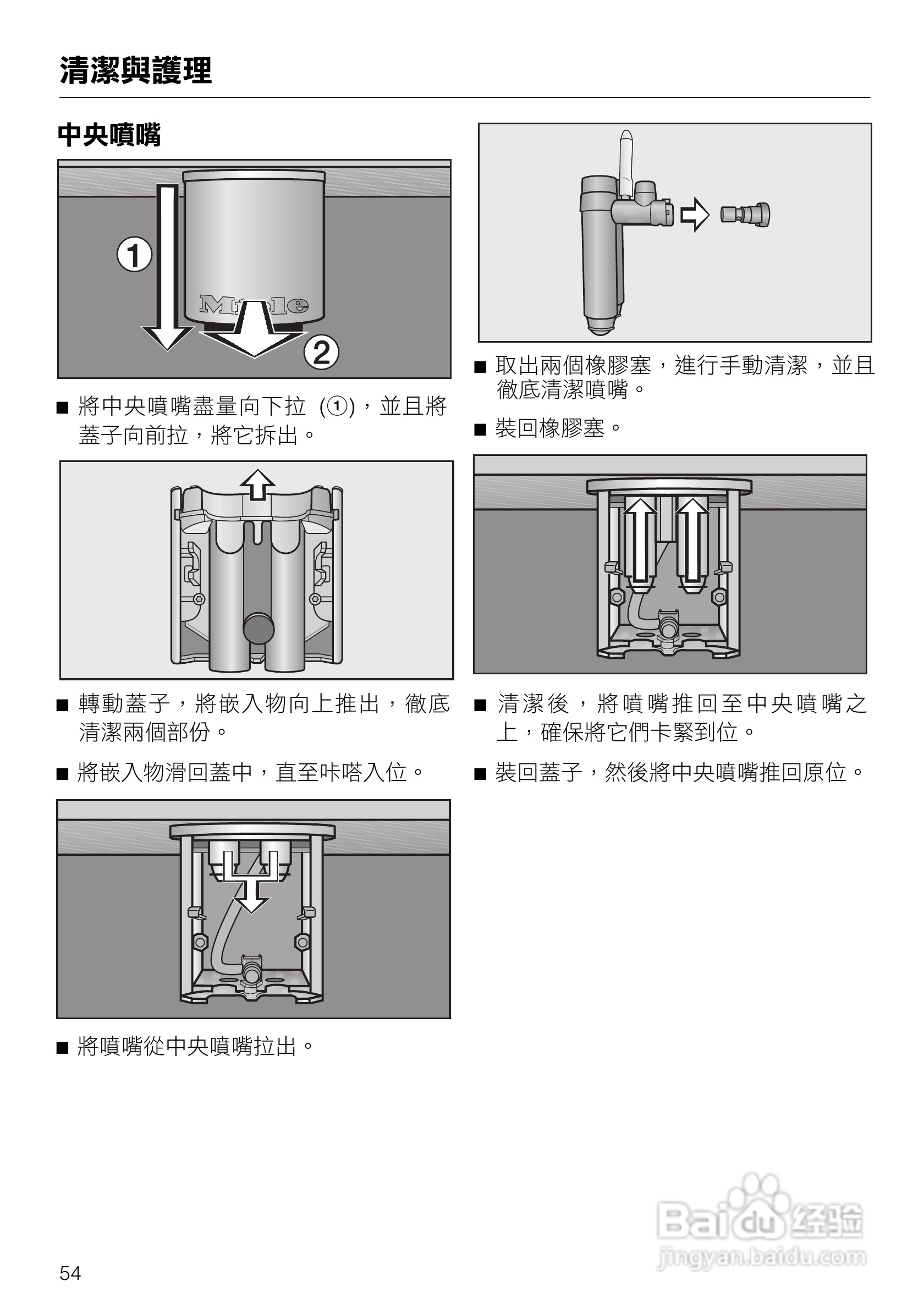 清潔與護理

中央噴嘴

①

Miele

②

■ 將中央噴嘴盡量向下拉 (①)，並且將蓋子向前拉，將它拆出。

■ 轉動蓋子，將嵌入物向上推出，徹底清潔兩個部份。

■ 將嵌入物滑回蓋中，直至咔嗒入位。

■ 將噴嘴從中央噴嘴拉出。

■ 取出兩個橡膠塞，進行手動清潔，並且徹底清潔噴嘴。

■ 裝回橡膠塞。

■ 清潔後，將噴嘴推回至中央噴嘴之上，確保將它們卡緊到位。

■ 裝回蓋子，然後將中央噴嘴推回原位。

54

Baidu 经验
jingyan.baidu.com