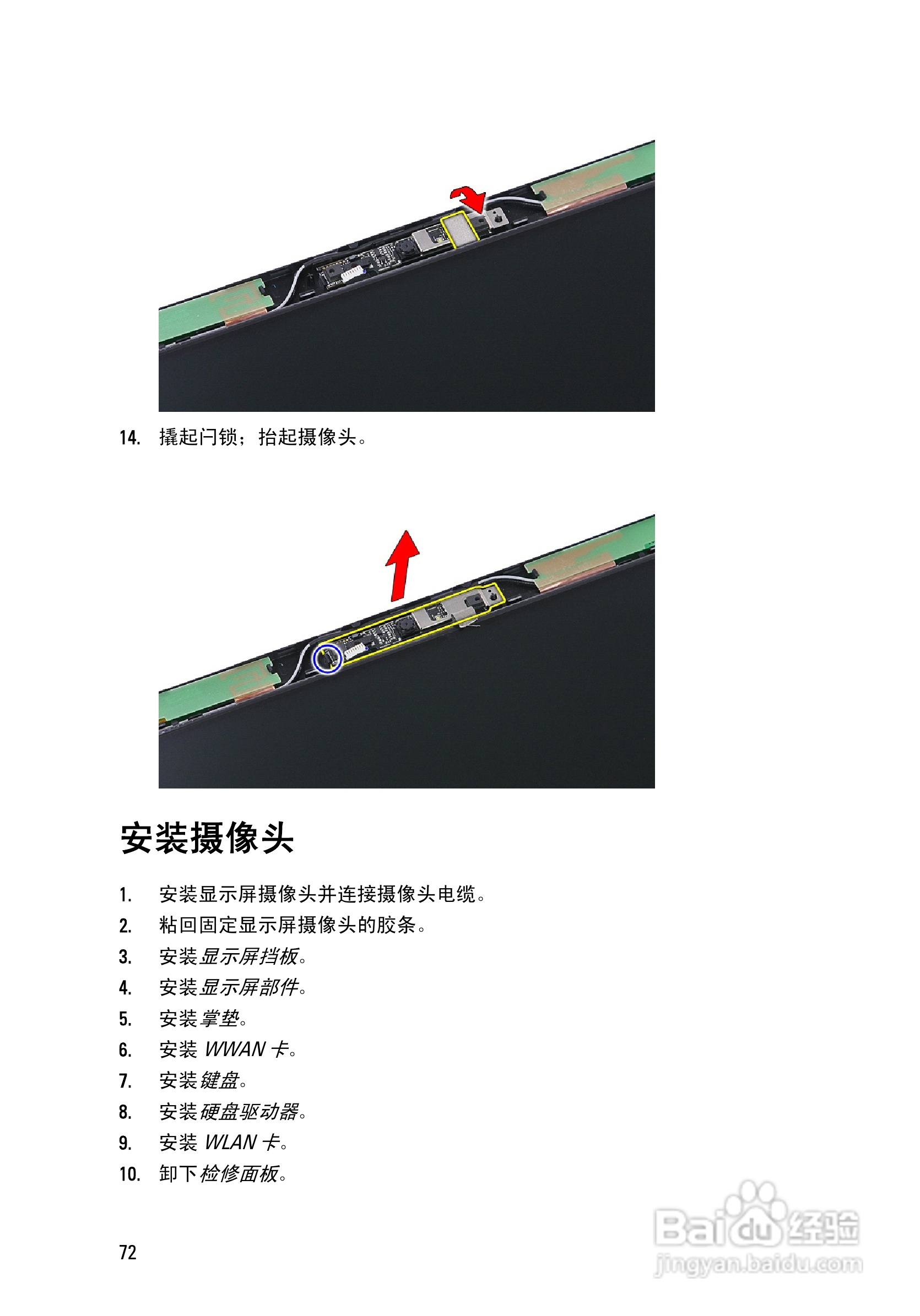 14. 撬起闩锁；抬起摄像头。

安装摄像头

1. 安装显示屏摄像头并连接摄像头电缆。
2. 粘回固定显示屏摄像头的胶条。
3. 安装显示屏挡板。
4. 安装显示屏部件。
5. 安装掌垫。
6. 安装 WWAN 卡。
7. 安装键盘。
8. 安装硬盘驱动器。
9. 安装 WLAN 卡。
10. 卸下检修面板。

72

Baidu经验
jingyan.baidu.com