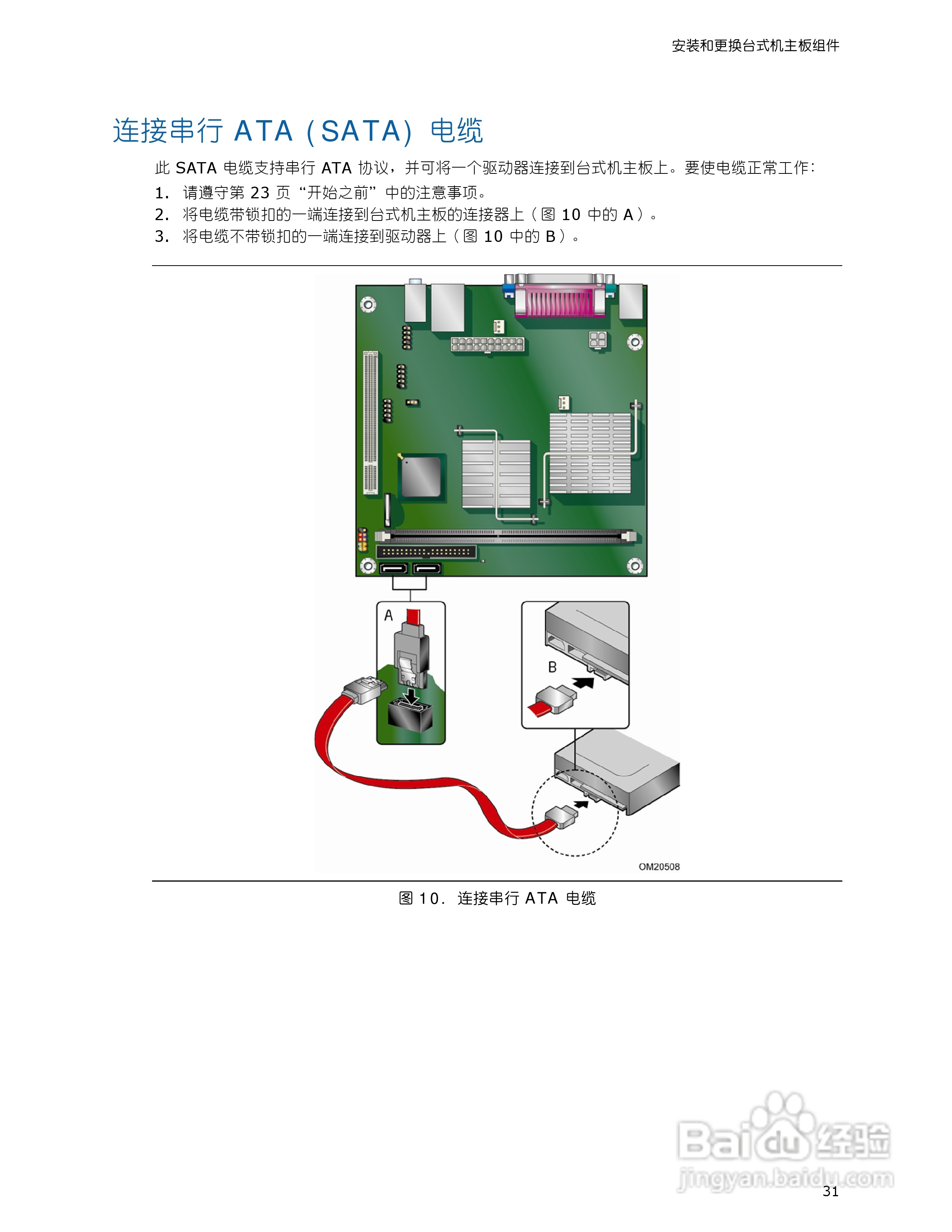 安装和更换台式机主板组件

连接串行 ATA（SATA）电缆

此 SATA 电缆支持串行 ATA 协议，并可将一个驱动器连接到台式机主板上。要使电缆正常工作：

1. 请遵守第 23 页“开始之前”中的注意事项。
2. 将电缆带锁扣的一端连接到台式机主板的连接器上（图 10 中的 A）。
3. 将电缆不带锁扣的一端连接到驱动器上（图 10 中的 B）。

A

B

OM20508

图 10. 连接串行 ATA 电缆

Baidu 经验
jingyan.baidu.com

31