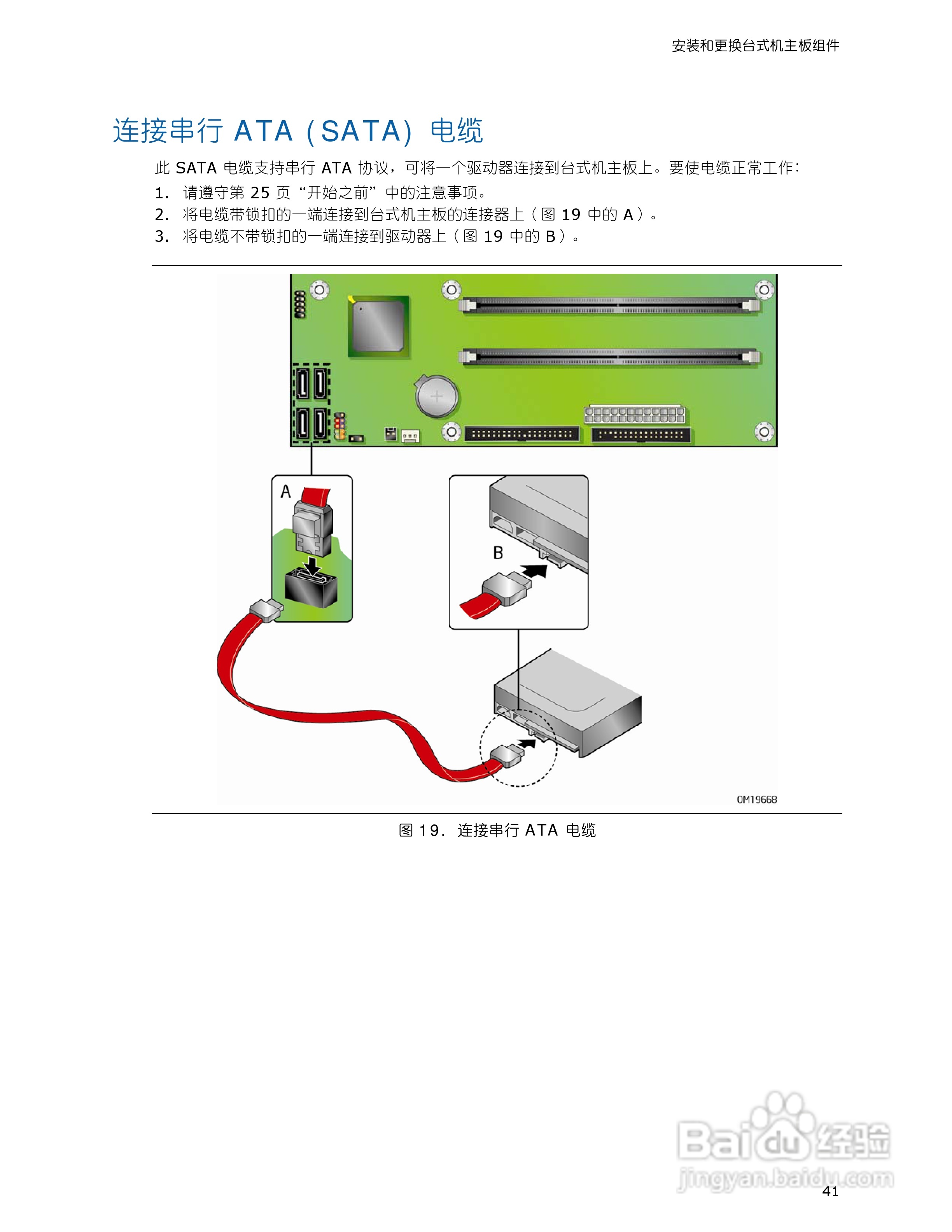 安装和更换台式机主板组件

连接串行 ATA（SATA）电缆

此 SATA 电缆支持串行 ATA 协议，可将一个驱动器连接到台式机主板上。要使电缆正常工作：

1. 请遵守第 25 页“开始之前”中的注意事项。
2. 将电缆带锁扣的一端连接到台式机主板的连接器上（图 19 中的 A）。
3. 将电缆不带锁扣的一端连接到驱动器上（图 19 中的 B）。

A

B

OM19668

图 19. 连接串行 ATA 电缆

Baidu经验
jingyan.baidu.com

41