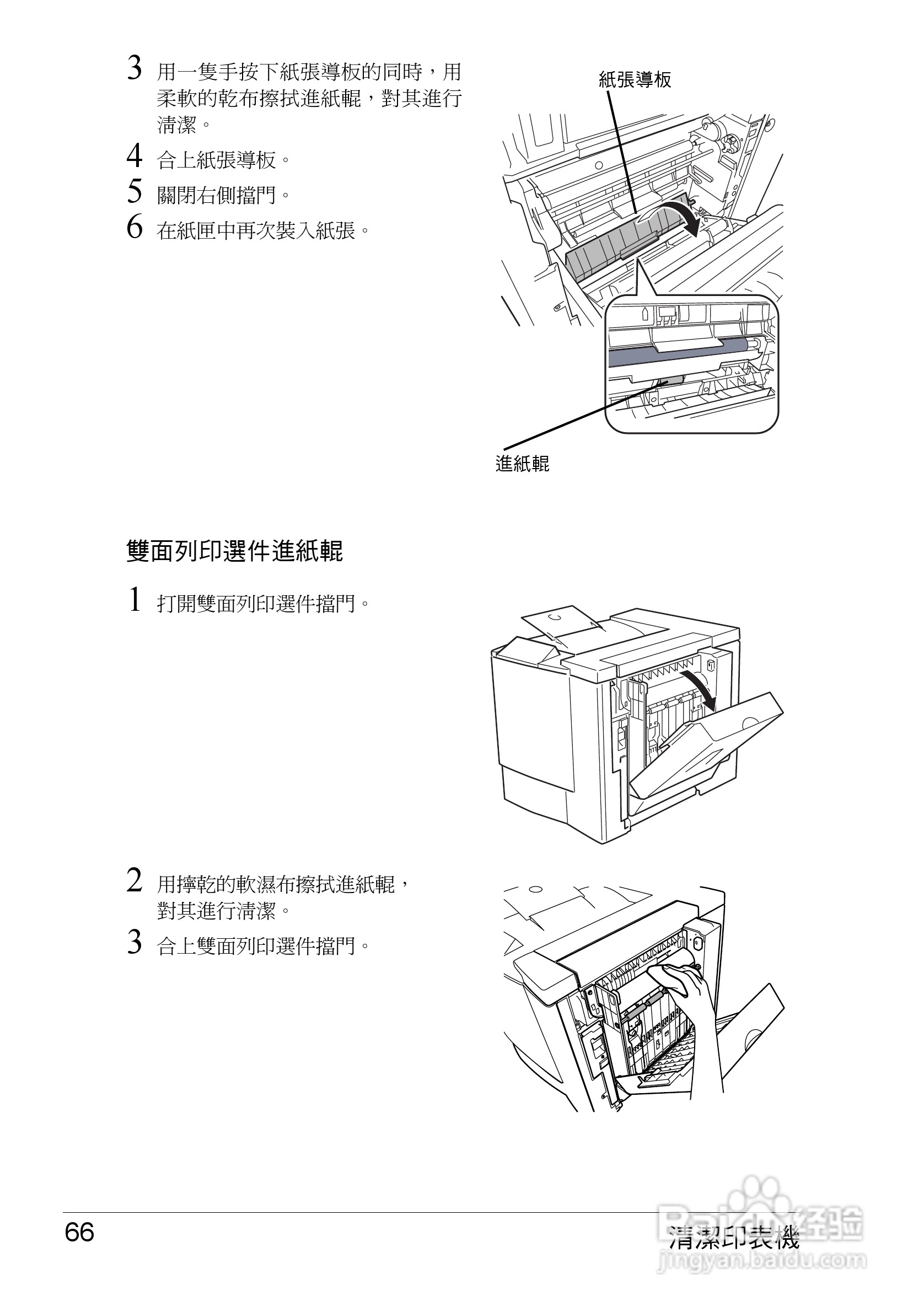 3 用一隻手按下紙張導板的同時，用柔軟的乾布擦拭進紙輥，對其進行清潔。

4 合上紙張導板。

5 關閉右側擋門。

6 在紙匣中再次裝入紙張。

紙張導板

進紙輥

雙面列印選件進紙輥

1 打開雙面列印選件擋門。

2 用擰乾的軟濕布擦拭進紙輥，對其進行清潔。

3 合上雙面列印選件擋門。

66

清潔印表機

Baidu 经验
jingyan.baidu.com