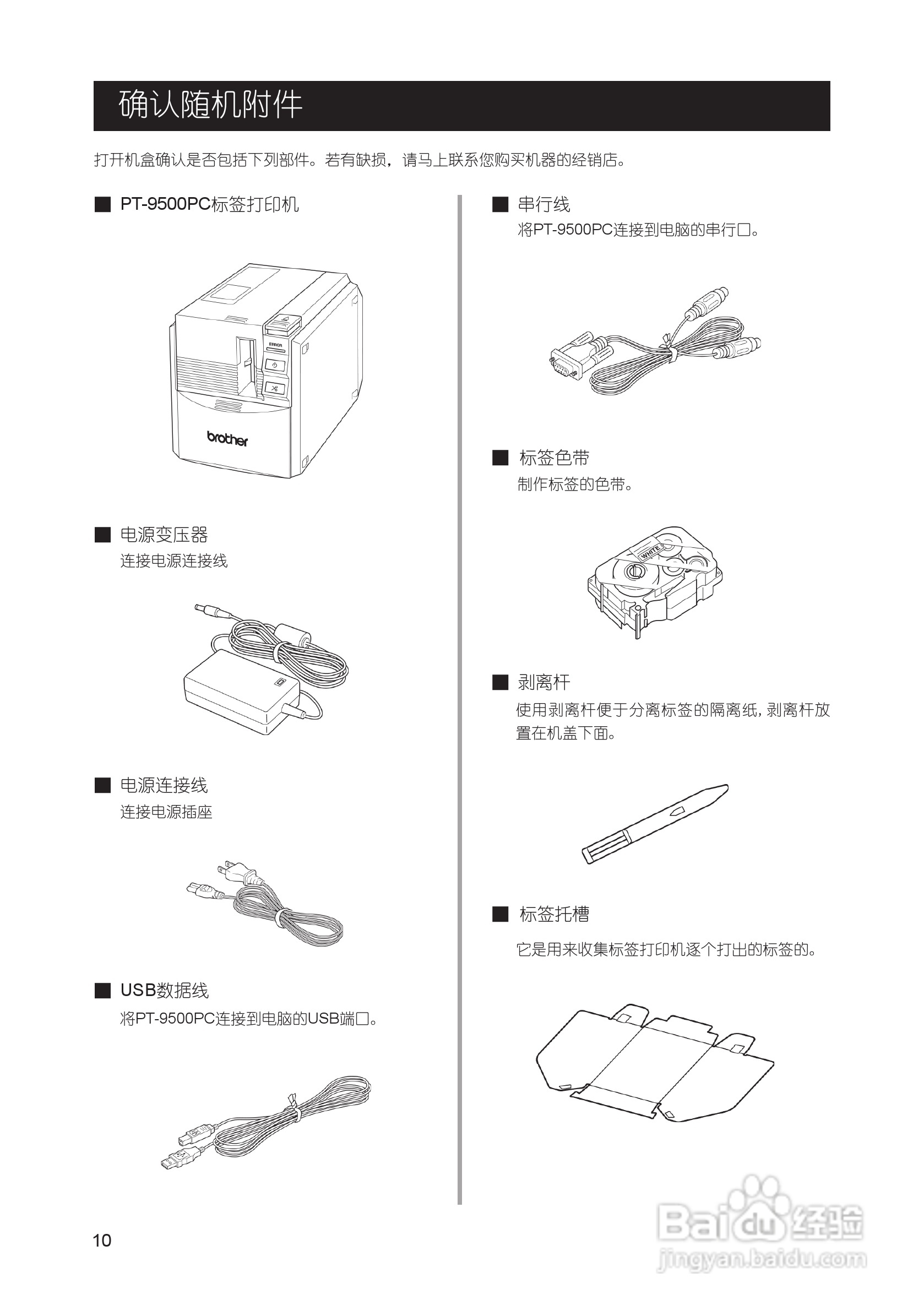 确认随机附件

打开机盒确认是否包括下列部件。若有缺损，请马上联系您购买机器的经销店。

■ PT-9500PC标签打印机

ERROR

brother

■ 电源变压器
连接电源连接线

■ 电源连接线
连接电源插座

■ USB数据线
将PT-9500PC连接到电脑的USB端口。

■ 串行线
将PT-9500PC连接到电脑的串行口。

■ 标签色带
制作标签的色带。

WHITE

■ 剥离杆
使用剥离杆便于分离标签的隔离纸，剥离杆放置在机盖下面。

■ 标签托槽
它是用来收集标签打印机逐个打出的标签的。

10

Baidu经验
jingyan.baidu.com