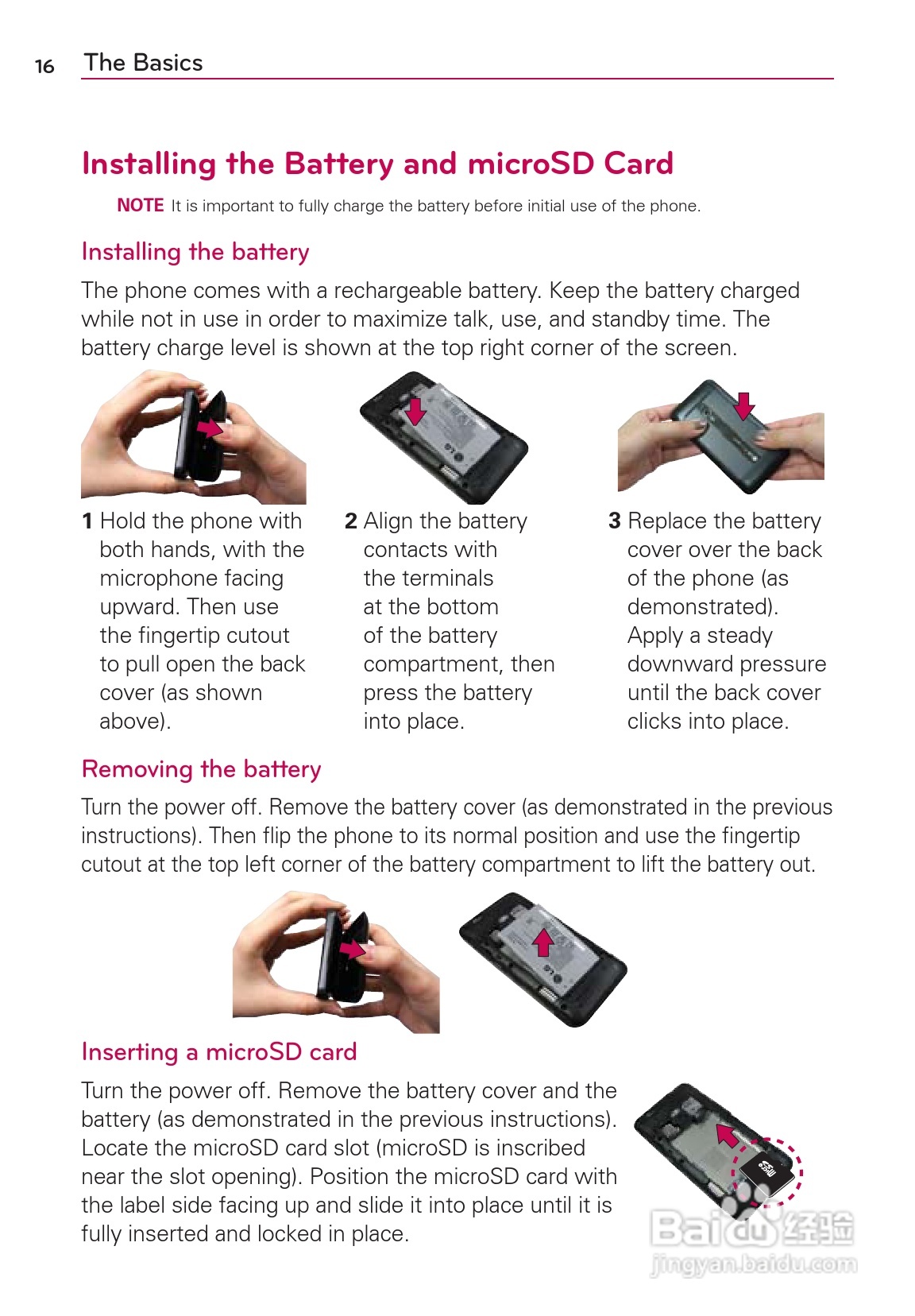 16 The Basics

Installing the Battery and microSD Card

NOTE It is important to fully charge the battery before initial use of the phone.

Installing the battery

The phone comes with a rechargeable battery. Keep the battery charged while not in use in order to maximize talk, use, and standby time. The battery charge level is shown at the top right corner of the screen.

1 Hold the phone with both hands, with the microphone facing upward. Then use the fingertip cutout to pull open the back cover (as shown above).

2 Align the battery contacts with the terminals at the bottom of the battery compartment, then press the battery into place.

3 Replace the battery cover over the back of the phone (as demonstrated). Apply a steady downward pressure until the back cover clicks into place.

Removing the battery

Turn the power off. Remove the battery cover (as demonstrated in the previous instructions). Then flip the phone to its normal position and use the fingertip cutout at the top left corner of the battery compartment to lift the battery out.

Inserting a microSD card

Turn the power off. Remove the battery cover and the battery (as demonstrated in the previous instructions). Locate the microSD card slot (microSD is inscribed near the slot opening). Position the microSD card with the label side facing up and slide it into place until it is fully inserted and locked in place.

Baidu 经验
jingyan.baidu.com