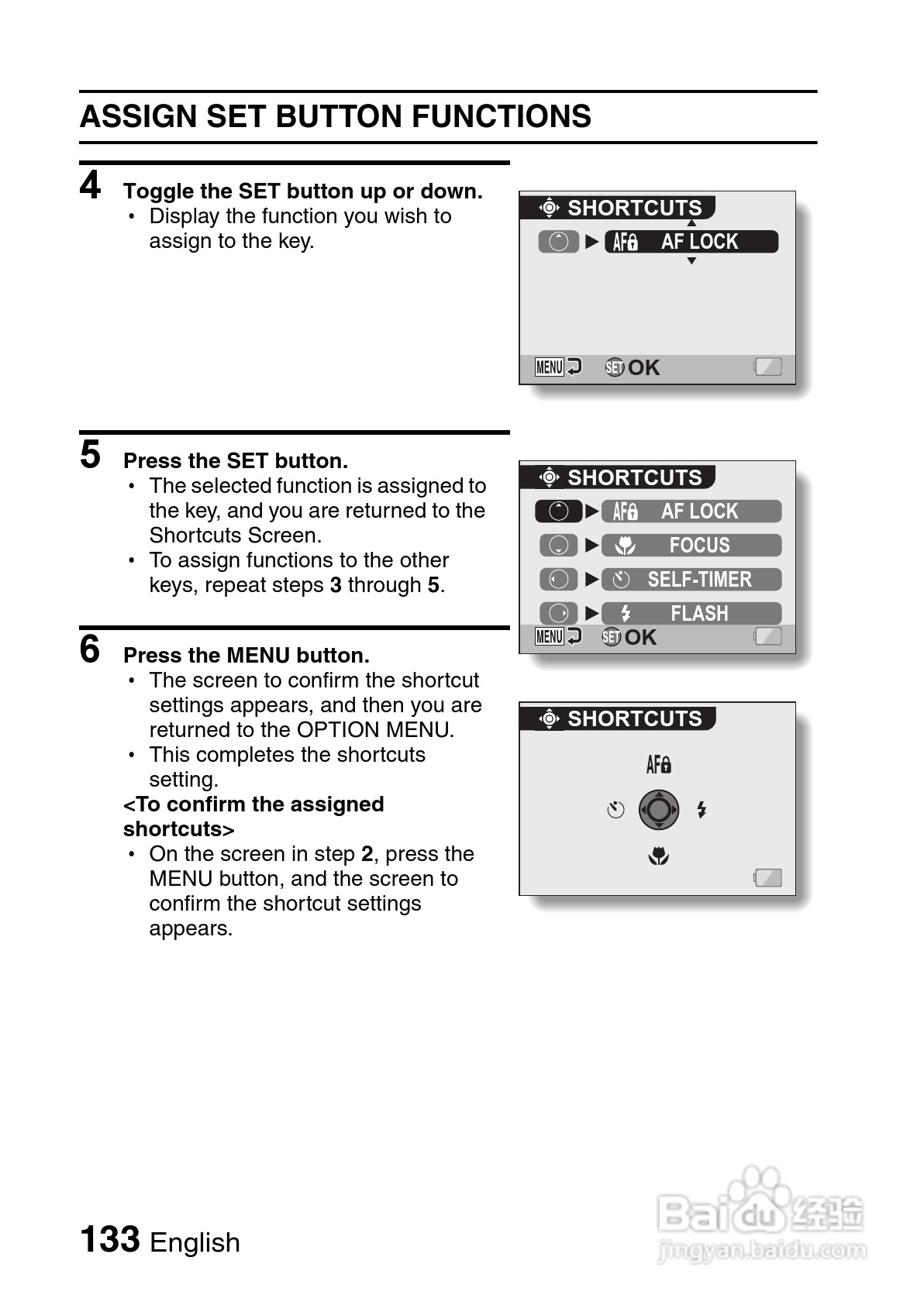 ASSIGN SET BUTTON FUNCTIONS

4 Toggle the SET button up or down.
• Display the function you wish to assign to the key.

SHORTCUTS
AF LOCK
MENU SET OK

5 Press the SET button.
• The selected function is assigned to the key, and you are returned to the Shortcuts Screen.
• To assign functions to the other keys, repeat steps 3 through 5.

SHORTCUTS
AF LOCK
FOCUS
SELF-TIMER
FLASH
MENU SET OK

6 Press the MENU button.
• The screen to confirm the shortcut settings appears, and then you are returned to the OPTION MENU.
• This completes the shortcuts setting.
<To confirm the assigned shortcuts>
• On the screen in step 2, press the MENU button, and the screen to confirm the shortcut settings appears.

SHORTCUTS
AF

133 English

Baidu 经验
jingyan.baidu.com