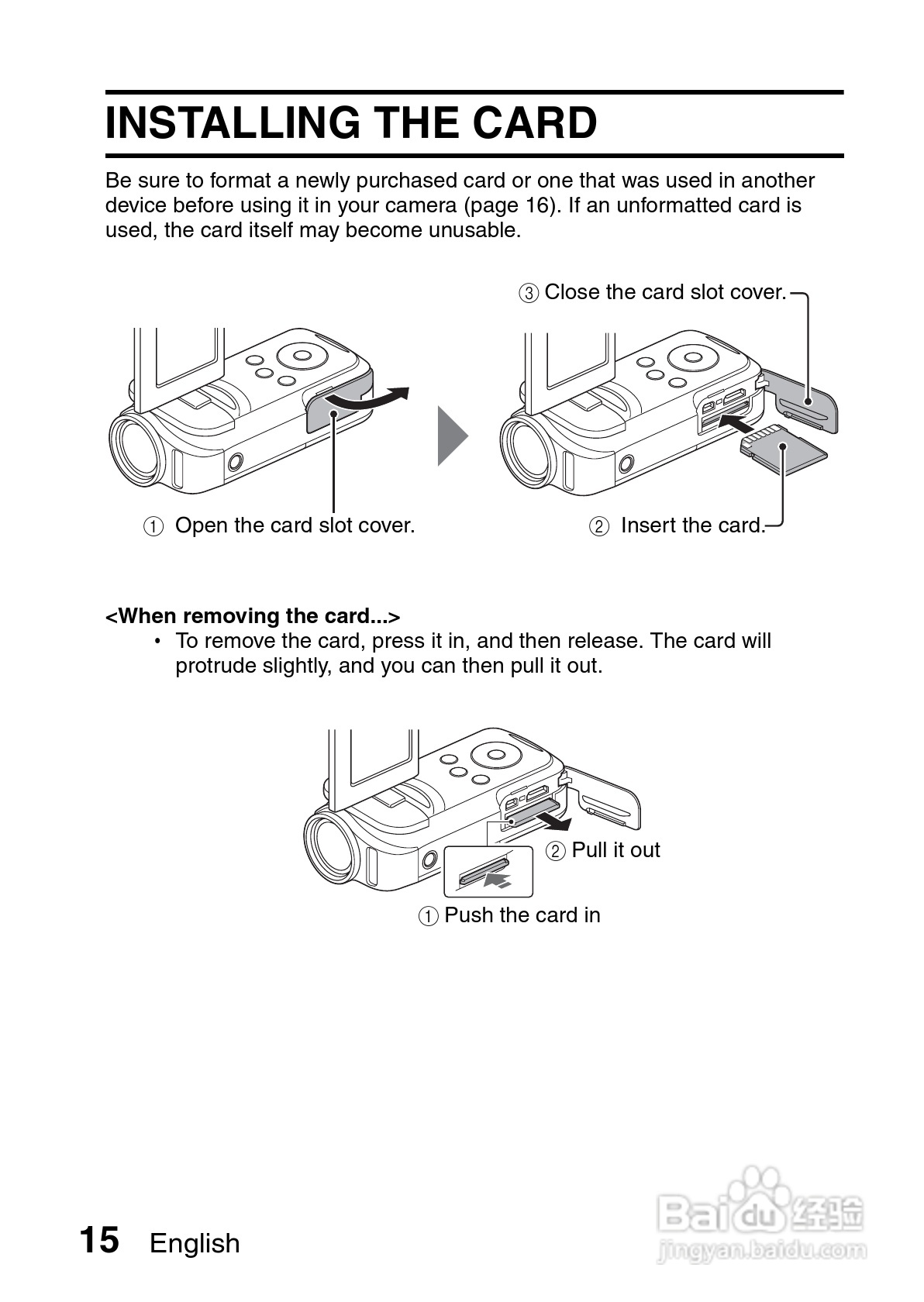 INSTALLING THE CARD

Be sure to format a newly purchased card or one that was used in another device before using it in your camera (page 16). If an unformatted card is used, the card itself may become unusable.

③ Close the card slot cover.

① Open the card slot cover.

② Insert the card.

<When removing the card...>

• To remove the card, press it in, and then release. The card will protrude slightly, and you can then pull it out.

② Pull it out

① Push the card in

15 English

Baidu 经验
jingyan.baidu.com