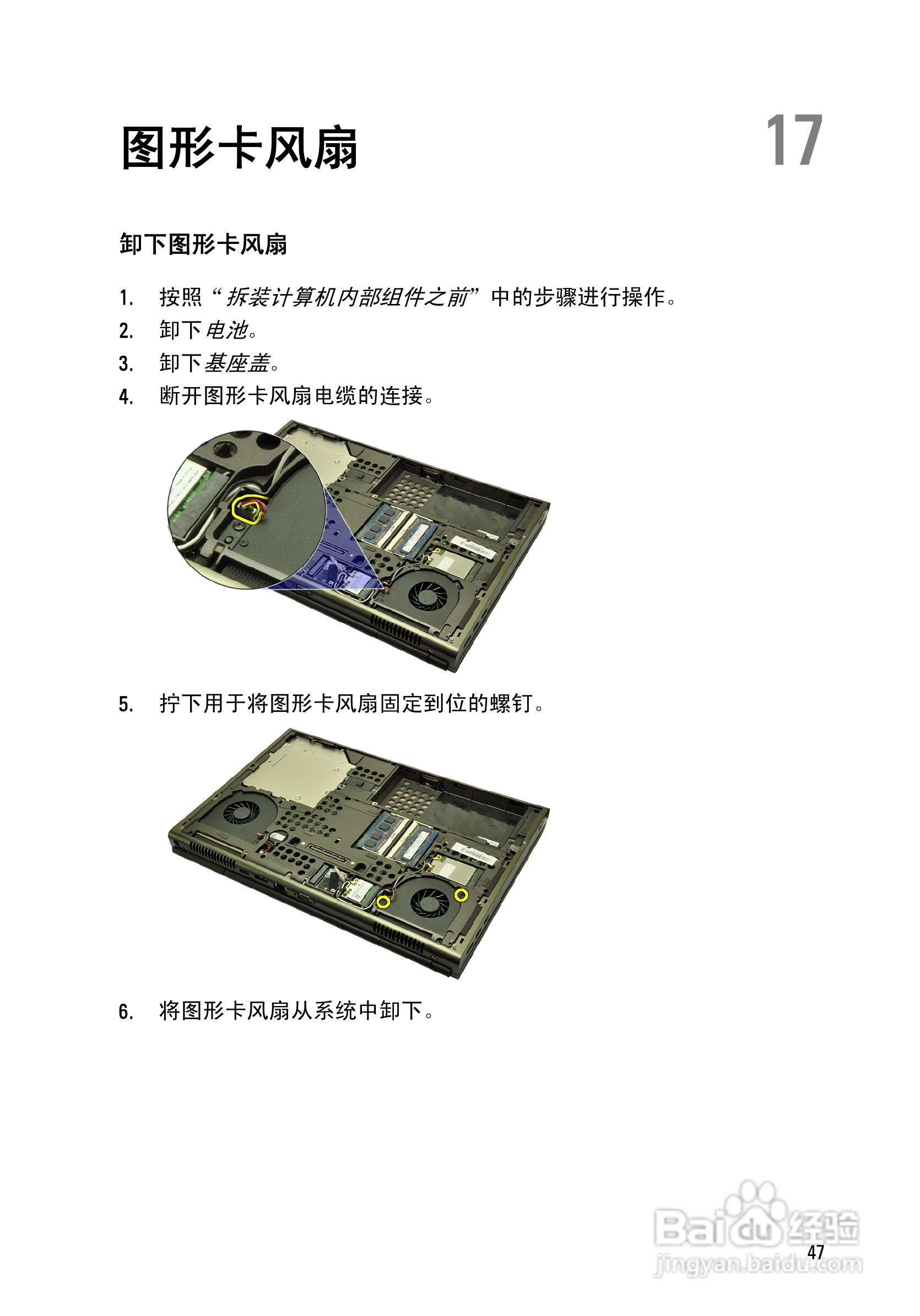 图形卡风扇

17

卸下图形卡风扇

1. 按照“拆装计算机内部组件之前”中的步骤进行操作。
2. 卸下电池。
3. 卸下基座盖。
4. 断开图形卡风扇电缆的连接。

5. 拧下用于将图形卡风扇固定到位的螺钉。

6. 将图形卡风扇从系统中卸下。

Baidu经验
jingyan.baidu.com

47