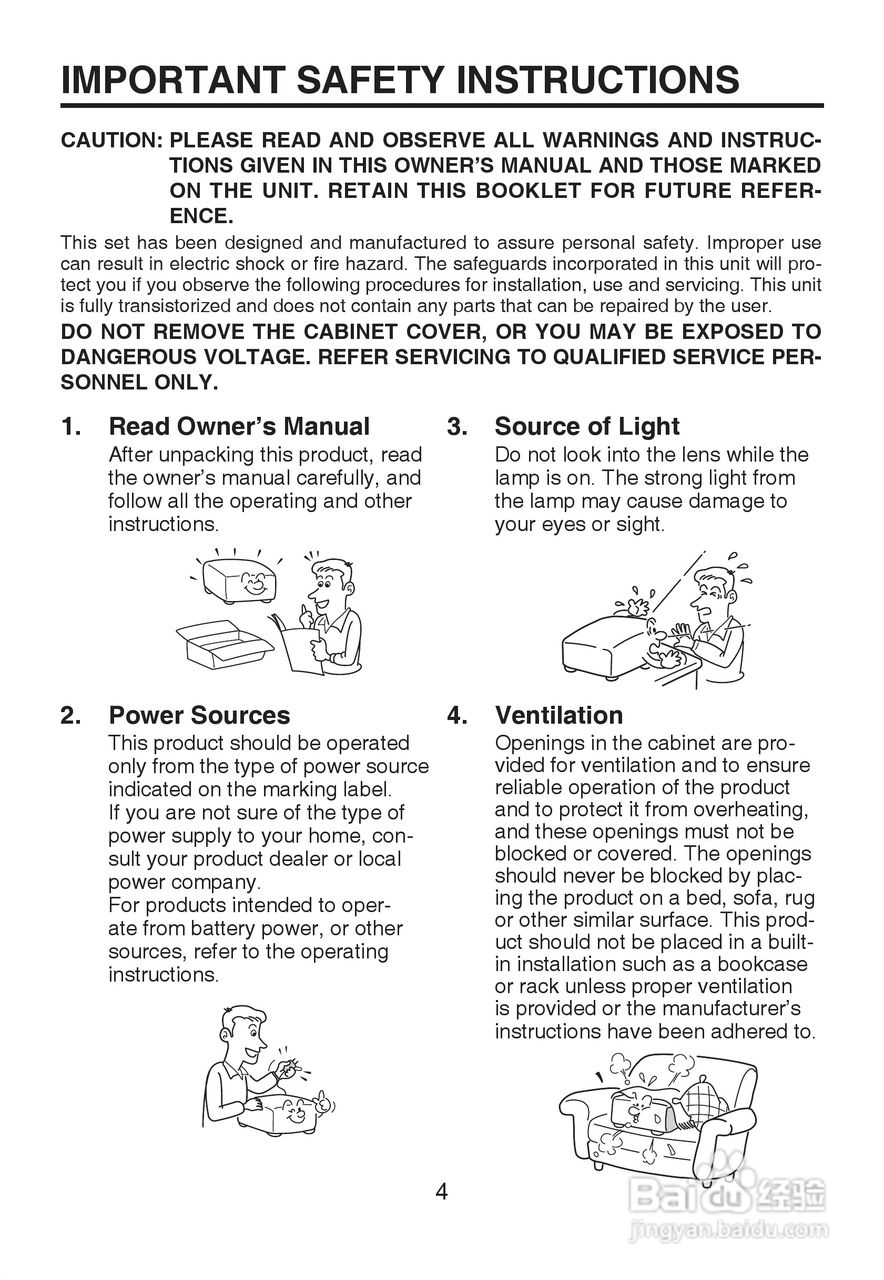 IMPORTANT SAFETY INSTRUCTIONS

CAUTION: PLEASE READ AND OBSERVE ALL WARNINGS AND INSTRUCTIONS GIVEN IN THIS OWNER'S MANUAL AND THOSE MARKED ON THE UNIT. RETAIN THIS BOOKLET FOR FUTURE REFERENCE.

This set has been designed and manufactured to assure personal safety. Improper use can result in electric shock or fire hazard. The safeguards incorporated in this unit will protect you if you observe the following procedures for installation, use and servicing. This unit is fully transistorized and does not contain any parts that can be repaired by the user.

DO NOT REMOVE THE CABINET COVER, OR YOU MAY BE EXPOSED TO DANGEROUS VOLTAGE. REFER SERVICING TO QUALIFIED SERVICE PERSONNEL ONLY.

1. Read Owner's Manual
After unpacking this product, read the owner's manual carefully, and follow all the operating and other instructions.

2. Power Sources
This product should be operated only from the type of power source indicated on the marking label.
If you are not sure of the type of power supply to your home, consult your product dealer or local power company.
For products intended to operate from battery power, or other sources, refer to the operating instructions.

3. Source of Light
Do not look into the lens while the lamp is on. The strong light from the lamp may cause damage to your eyes or sight.

4. Ventilation
Openings in the cabinet are provided for ventilation and to ensure reliable operation of the product and to protect it from overheating, and these openings must not be blocked or covered. The openings should never be blocked by placing the product on a bed, sofa, rug or other similar surface. This product should not be placed in a built-in installation such as a bookcase or rack unless proper ventilation is provided or the manufacturer's instructions have been adhered to.

4

Baidu 经验
jingyan.baidu.com