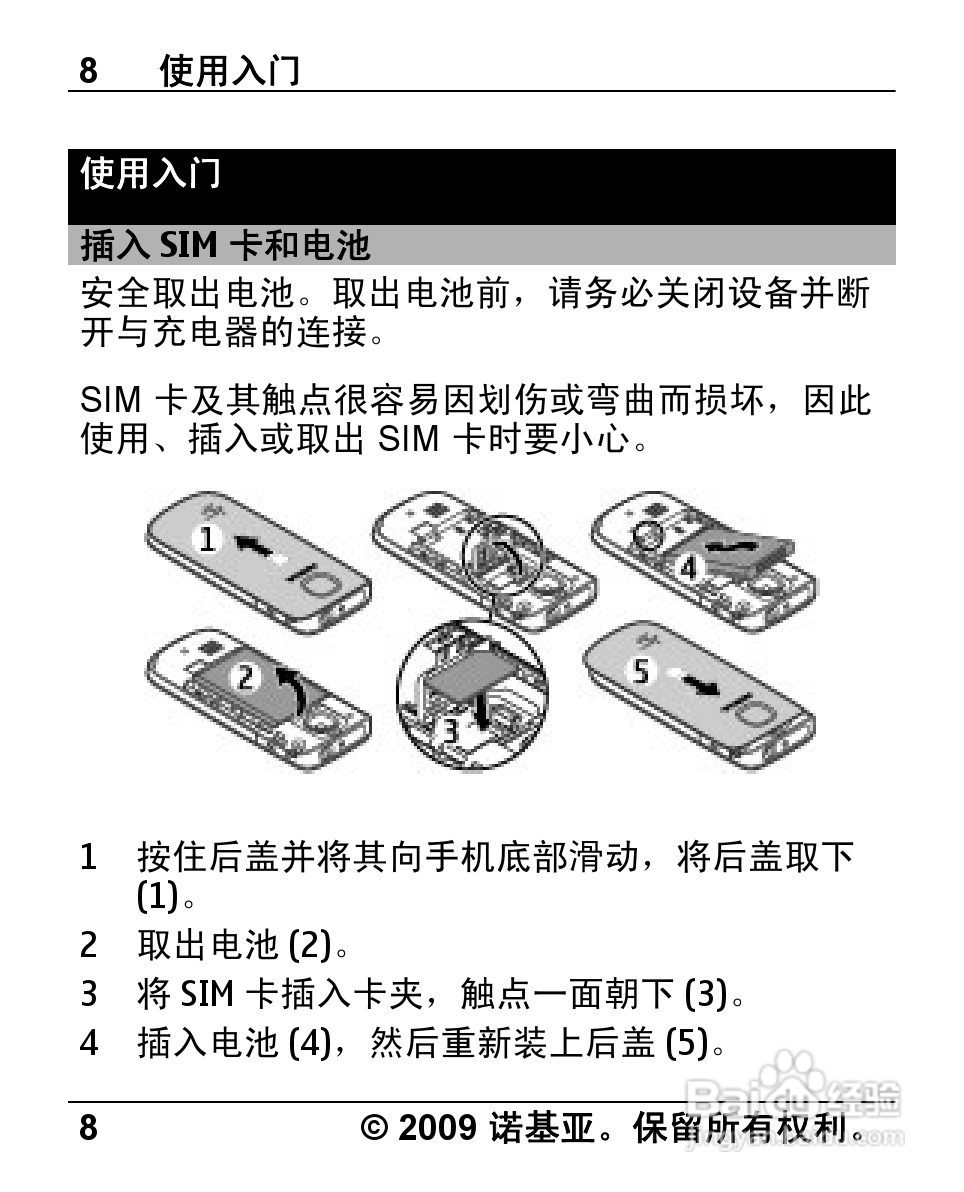 8 使用入门

使用入门

插入 SIM 卡和电池

安全取出电池。取出电池前，请务必关闭设备并断开与充电器的连接。

SIM 卡及其触点很容易因划伤或弯曲而损坏，因此使用、插入或取出 SIM 卡时要小心。

1

2

3

4

5

1 按住后盖并将其向手机底部滑动，将后盖取下 (1)。

2 取出电池 (2)。

3 将 SIM 卡插入卡夹，触点一面朝下 (3)。

4 插入电池 (4)，然后重新装上后盖 (5)。

Baidu 经验

8 © 2009 诺基亚。保留所有权利。