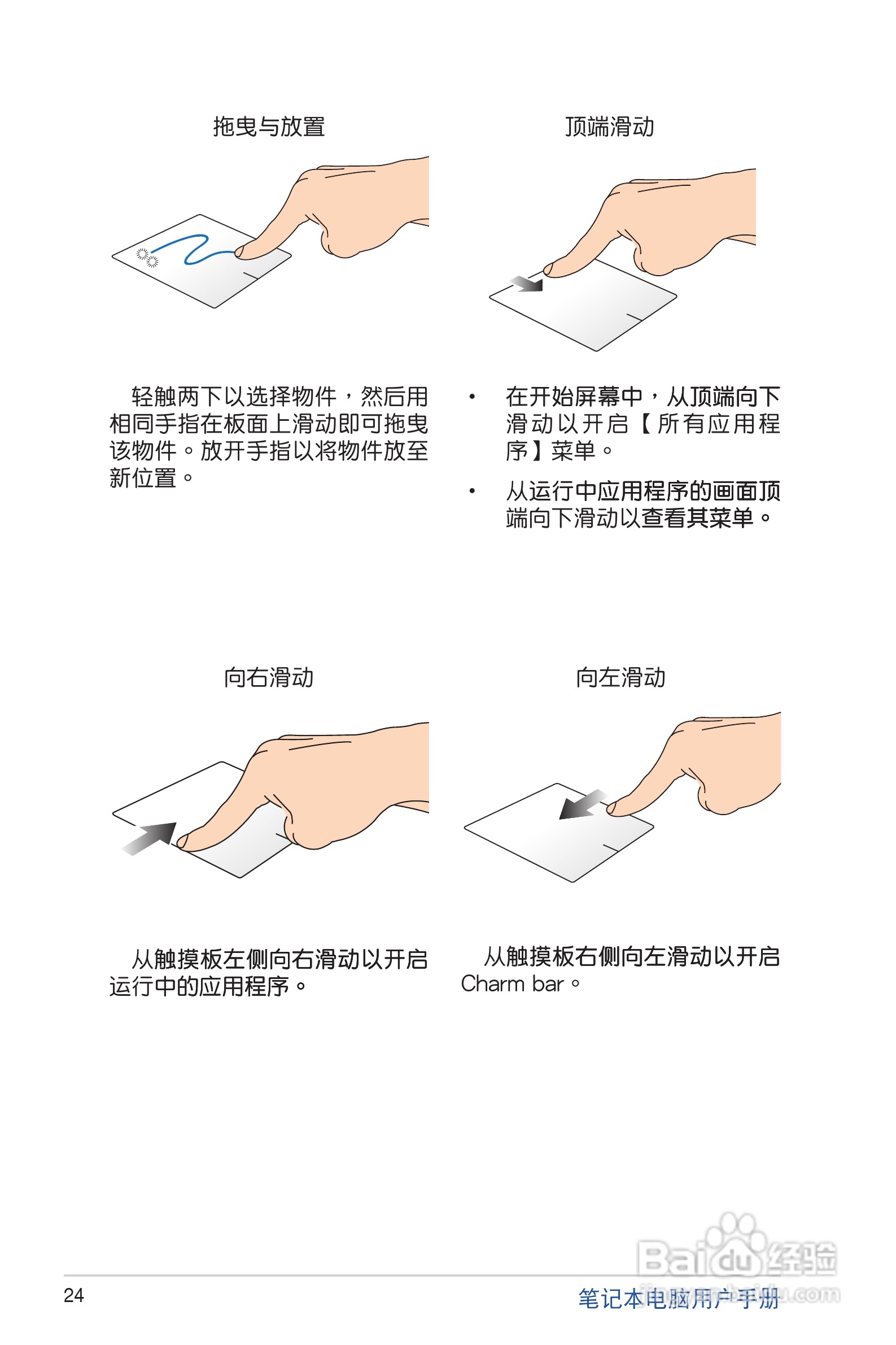 拖曳与放置

轻触两下以选择物件，然后用相同手指在板面上滑动即可拖曳该物件。放开手指以将物件放至新位置。

顶端滑动

• 在开始屏幕中，从顶端向下滑动以开启【所有应用程序】菜单。

• 从运行中应用程序的画面顶端向下滑动以查看其菜单。

向右滑动

从触摸板左侧向右滑动以开启运行中的应用程序。

向左滑动

从触摸板右侧向左滑动以开启 Charm bar。

Baidu经验
jingyan.baidu.com

24

笔记本电脑用户手册