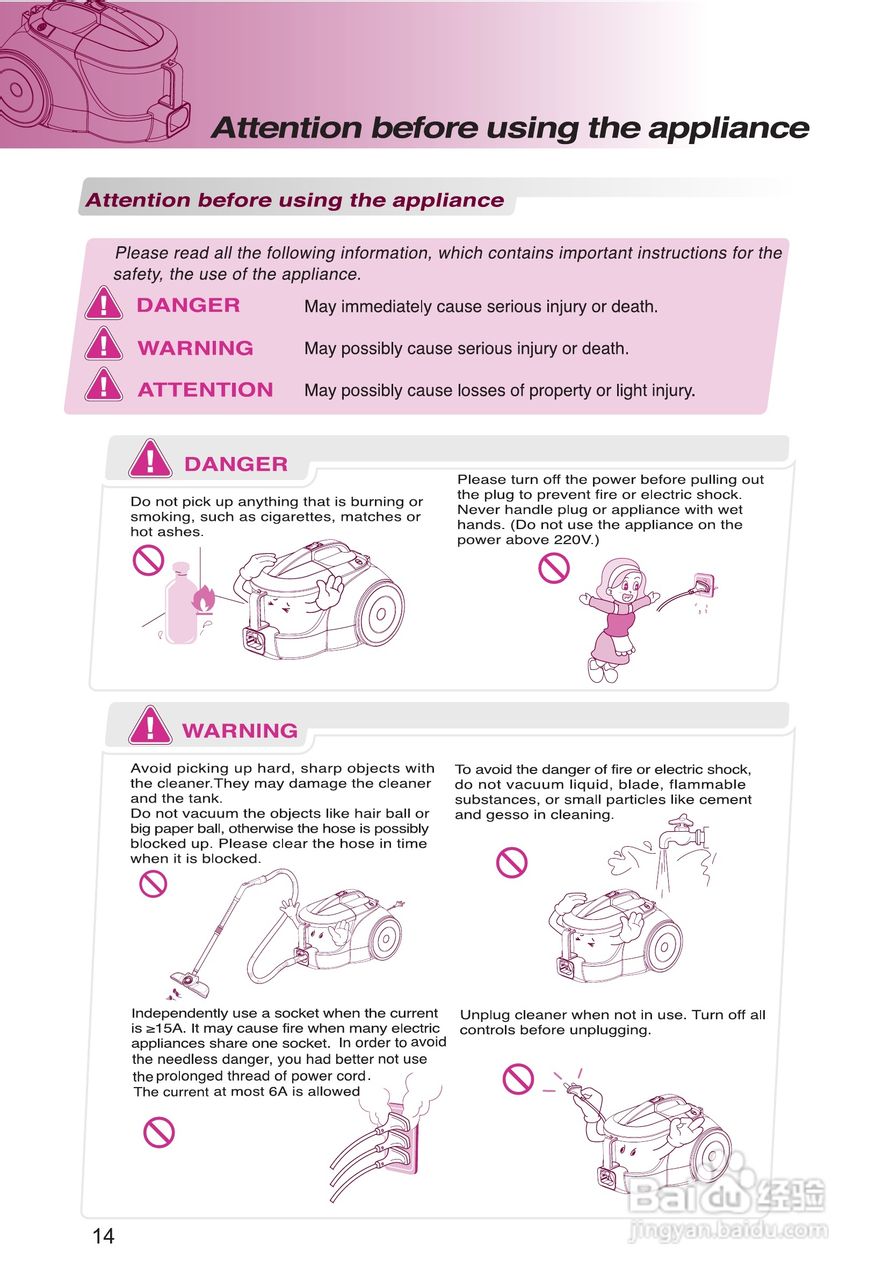 Attention before using the appliance

Attention before using the appliance

Please read all the following information, which contains important instructions for the safety, the use of the appliance.

DANGER May immediately cause serious injury or death.

WARNING May possibly cause serious injury or death.

ATTENTION May possibly cause losses of property or light injury.

DANGER

Do not pick up anything that is burning or smoking, such as cigarettes, matches or hot ashes.

Please turn off the power before pulling out the plug to prevent fire or electric shock. Never handle plug or appliance with wet hands. (Do not use the appliance on the power above 220V.)

WARNING

Avoid picking up hard, sharp objects with the cleaner.They may damage the cleaner and the tank.
Do not vacuum the objects like hair ball or big paper ball, otherwise the hose is possibly blocked up. Please clear the hose in time when it is blocked.

To avoid the danger of fire or electric shock, do not vacuum liquid, blade, flammable substances, or small particles like cement and gesso in cleaning.

Independently use a socket when the current is ≥15A. It may cause fire when many electric appliances share one socket. In order to avoid the needless danger, you had better not use the prolonged thread of power cord.
The current at most 6A is allowed

Unplug cleaner when not in use. Turn off all controls before unplugging.

14

Baidu 经验
jingyan.baidu.com