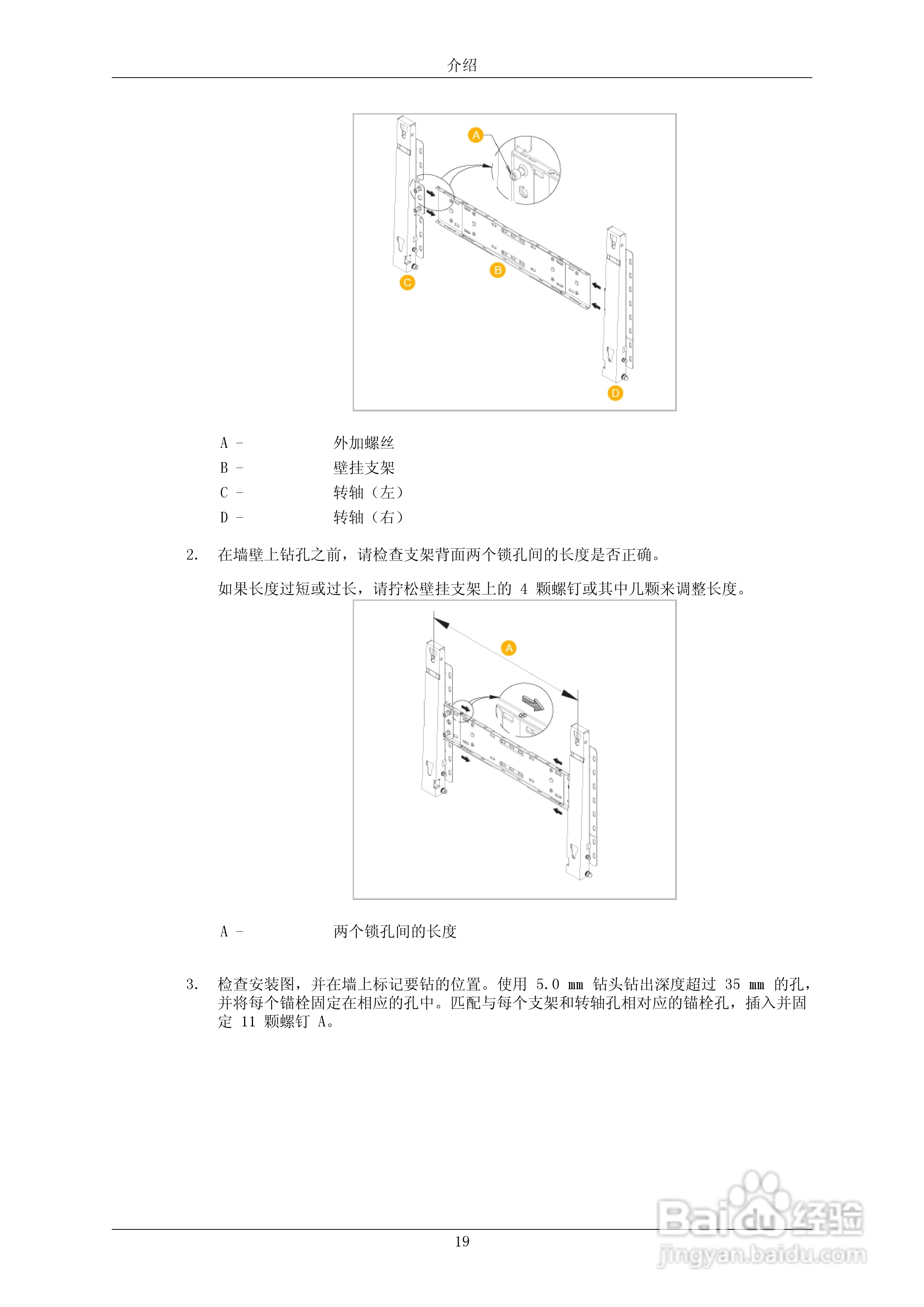 介绍

A

B

C

D

A - 外加螺丝

B - 壁挂支架

C - 转轴（左）

D - 转轴（右）

2. 在墙壁上钻孔之前，请检查支架背面两个锁孔间的长度是否正确。

如果长度过短或过长，请拧松壁挂支架上的 4 颗螺钉或其中几颗来调整长度。

A

A - 两个锁孔间的长度

3. 检查安装图，并在墙上标记要钻的位置。使用 5.0 mm 钻头钻出深度超过 35 mm 的孔，并将每个锚栓固定在相应的孔中。匹配与每个支架和转轴孔相对应的锚栓孔，插入并固定 11 颗螺钉 A。

19

Baidu经验
jingyan.baidu.com