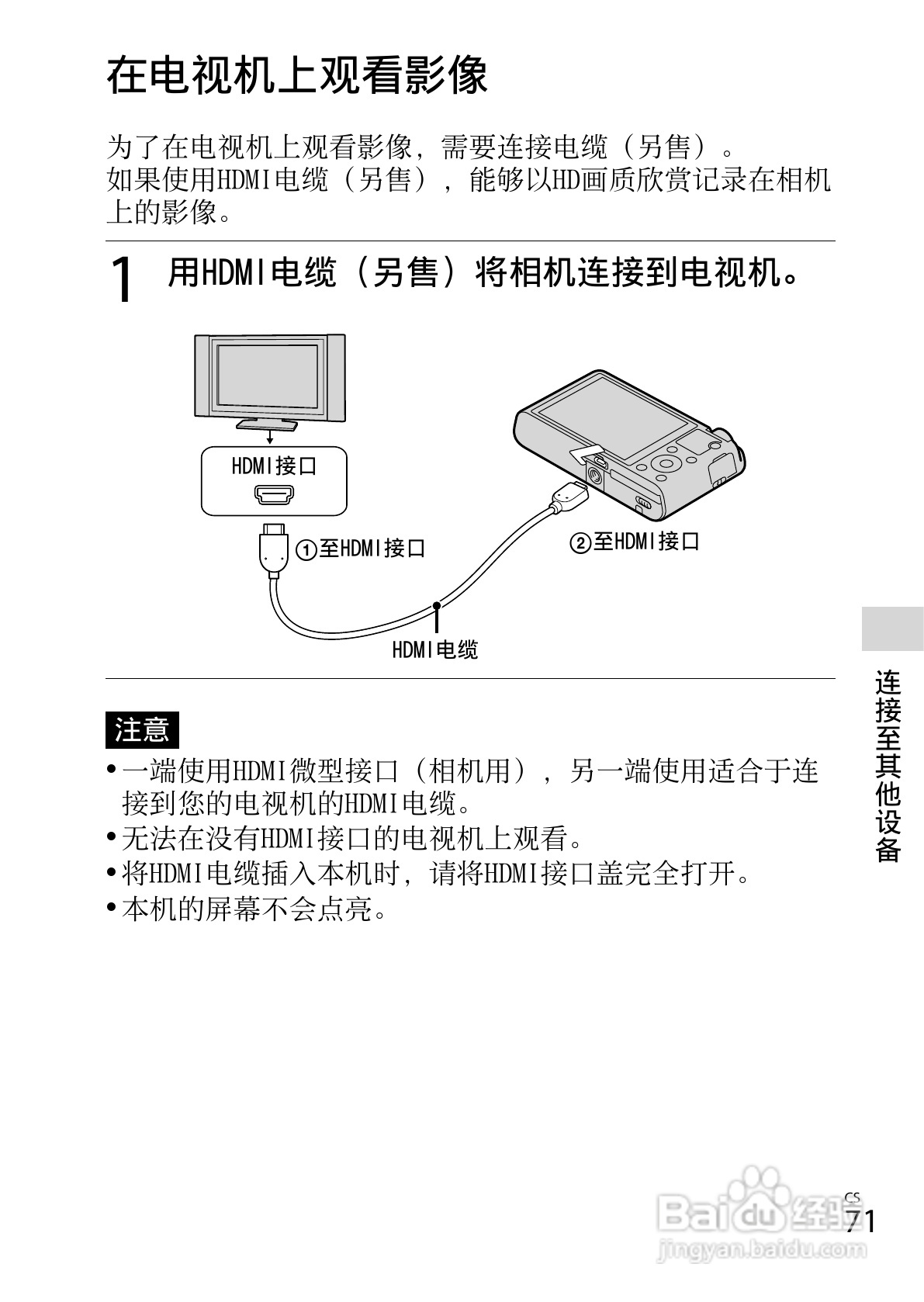 在电视机上观看影像

为了在电视机上观看影像，需要连接电缆（另售）。
如果使用HDMI电缆（另售），能够以HD画质欣赏记录在相机上的影像。

1 用HDMI电缆（另售）将相机连接到电视机。

HDMI接口

①至HDMI接口

②至HDMI接口

HDMI电缆

注意

• 一端使用HDMI微型接口（相机用），另一端使用适合于连接到您的电视机的HDMI电缆。
• 无法在没有HDMI接口的电视机上观看。
• 将HDMI电缆插入本机时，请将HDMI接口盖完全打开。
• 本机的屏幕不会点亮。

连接至其他设备

CS
71

Baidu经验
jingyan.baidu.com