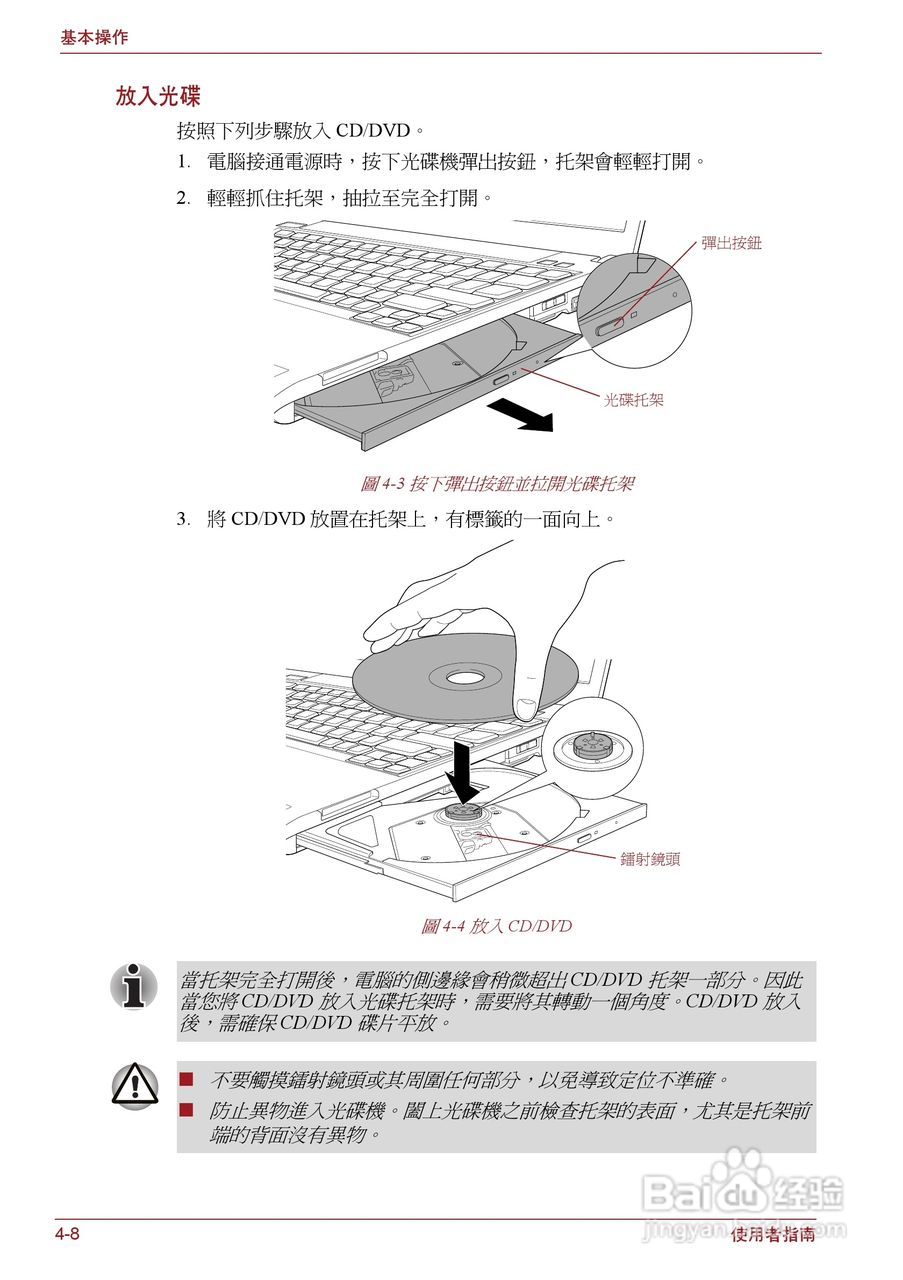 基本操作

放入光碟

按照下列步驟放入 CD/DVD。

1. 電腦接通電源時，按下光碟機彈出按鈕，托架會輕輕打開。

2. 輕輕抓住托架，抽拉至完全打開。

彈出按鈕

光碟托架

圖 4-3 按下彈出按鈕並拉開光碟托架

3. 將 CD/DVD 放置在托架上，有標籤的一面向上。

鐳射鏡頭

圖 4-4 放入 CD/DVD

當托架完全打開後，電腦的側邊緣會稍微超出 CD/DVD 托架一部分。因此當您將 CD/DVD 放入光碟托架時，需要將其轉動一個角度。CD/DVD 放入後，需確保 CD/DVD 碟片平放。

■ 不要觸摸鐳射鏡頭或其周圍任何部分，以免導致定位不準確。

■ 防止異物進入光碟機。闔上光碟機之前檢查托架的表面，尤其是托架前端的背面沒有異物。

Baidu 经验
jingyan.baidu.com

4-8

使用者指南