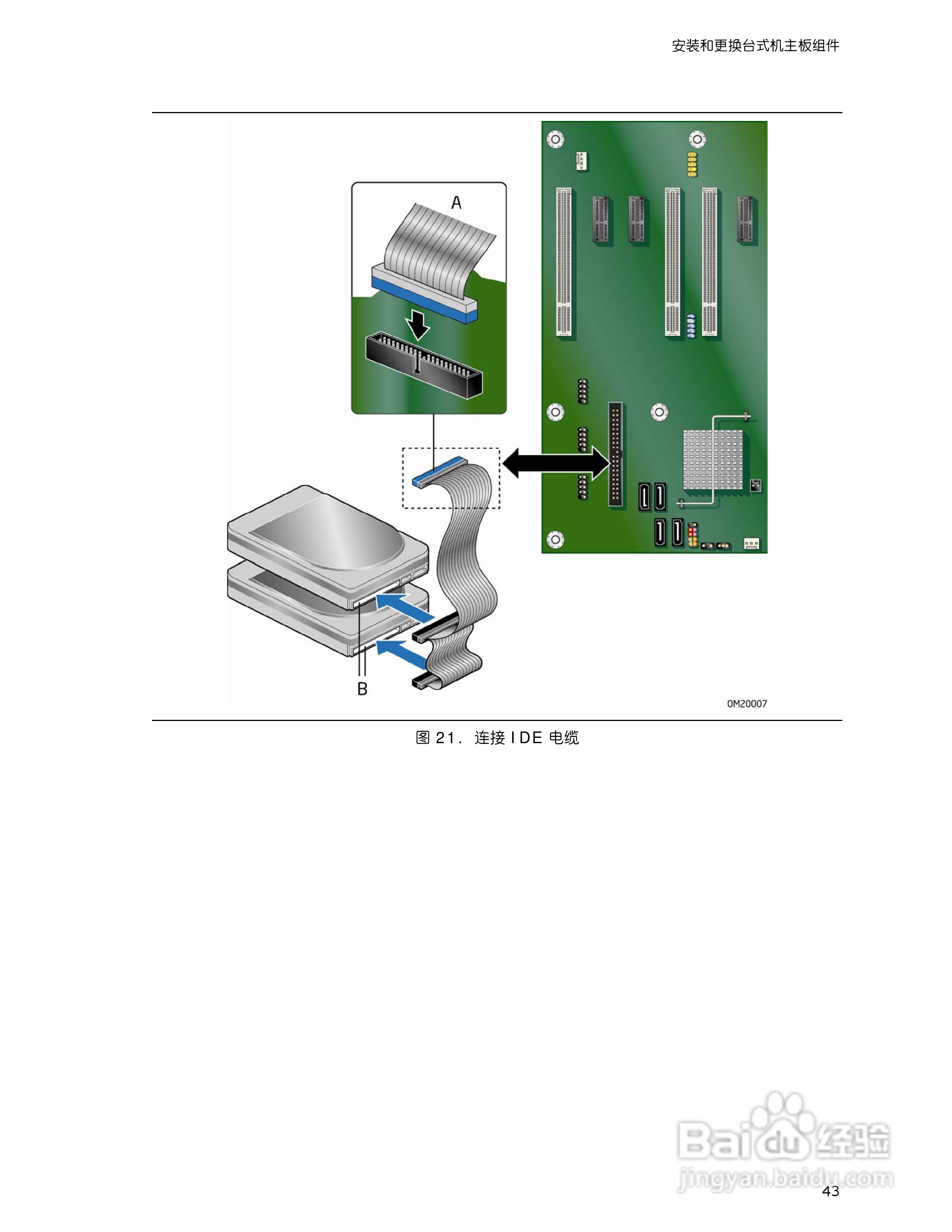 安装和更换台式机主板组件

A

B

OM20007

图 21. 连接 IDE 电缆

Baidu 经验
jingyan.baidu.com

43