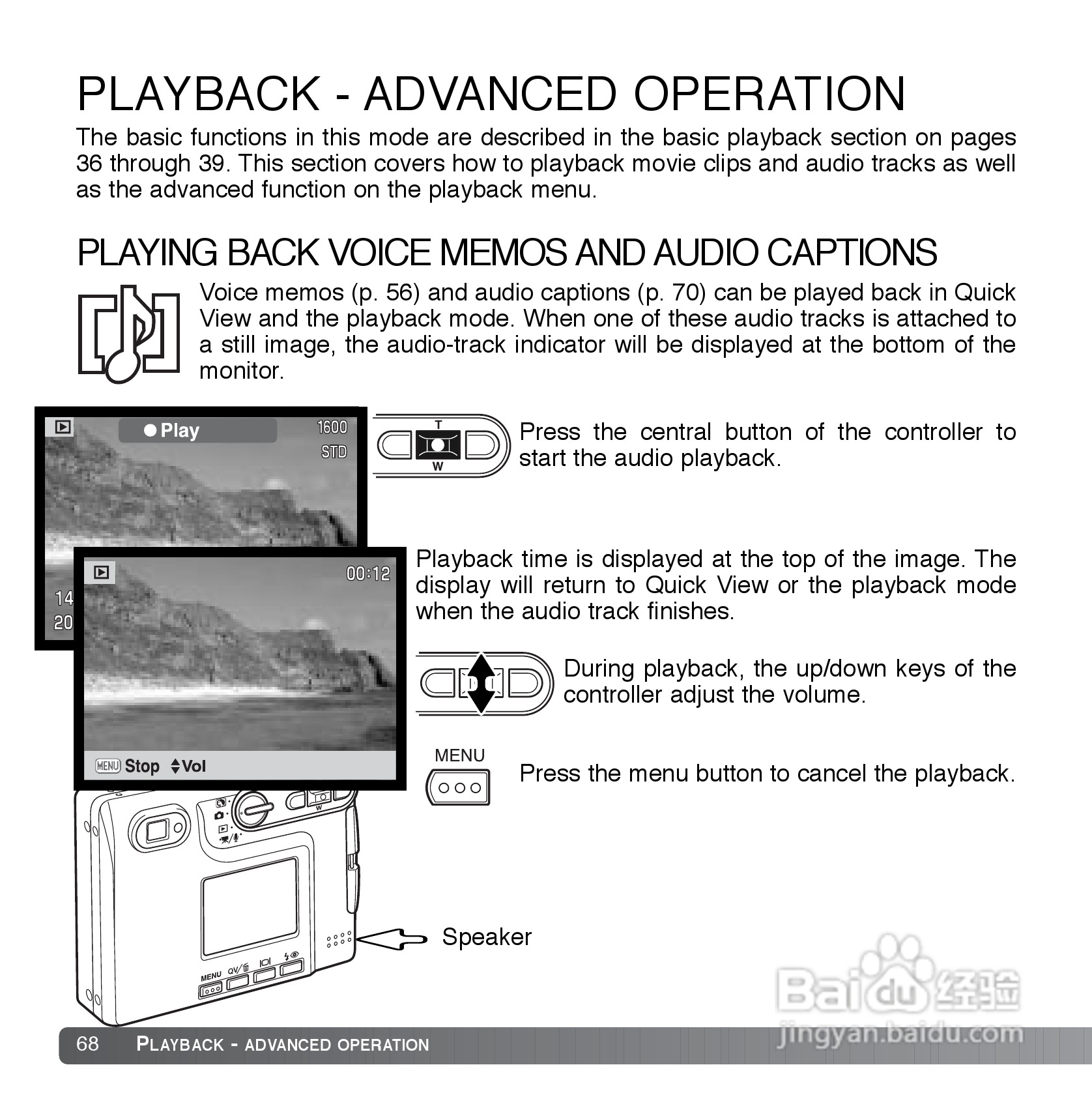 PLAYBACK - ADVANCED OPERATION

The basic functions in this mode are described in the basic playback section on pages 36 through 39. This section covers how to playback movie clips and audio tracks as well as the advanced function on the playback menu.

PLAYING BACK VOICE MEMOS AND AUDIO CAPTIONS

Voice memos (p. 56) and audio captions (p. 70) can be played back in Quick View and the playback mode. When one of these audio tracks is attached to a still image, the audio-track indicator will be displayed at the bottom of the monitor.

Play
1600
STD
14
20

00:12

MENU Stop Vol

T
W

Press the central button of the controller to start the audio playback.

Playback time is displayed at the top of the image. The display will return to Quick View or the playback mode when the audio track finishes.

During playback, the up/down keys of the controller adjust the volume.

MENU

Press the menu button to cancel the playback.

W
MENU QV/

Speaker

Baidu 经验
jingyan.baidu.com

68 PLAYBACK - ADVANCED OPERATION