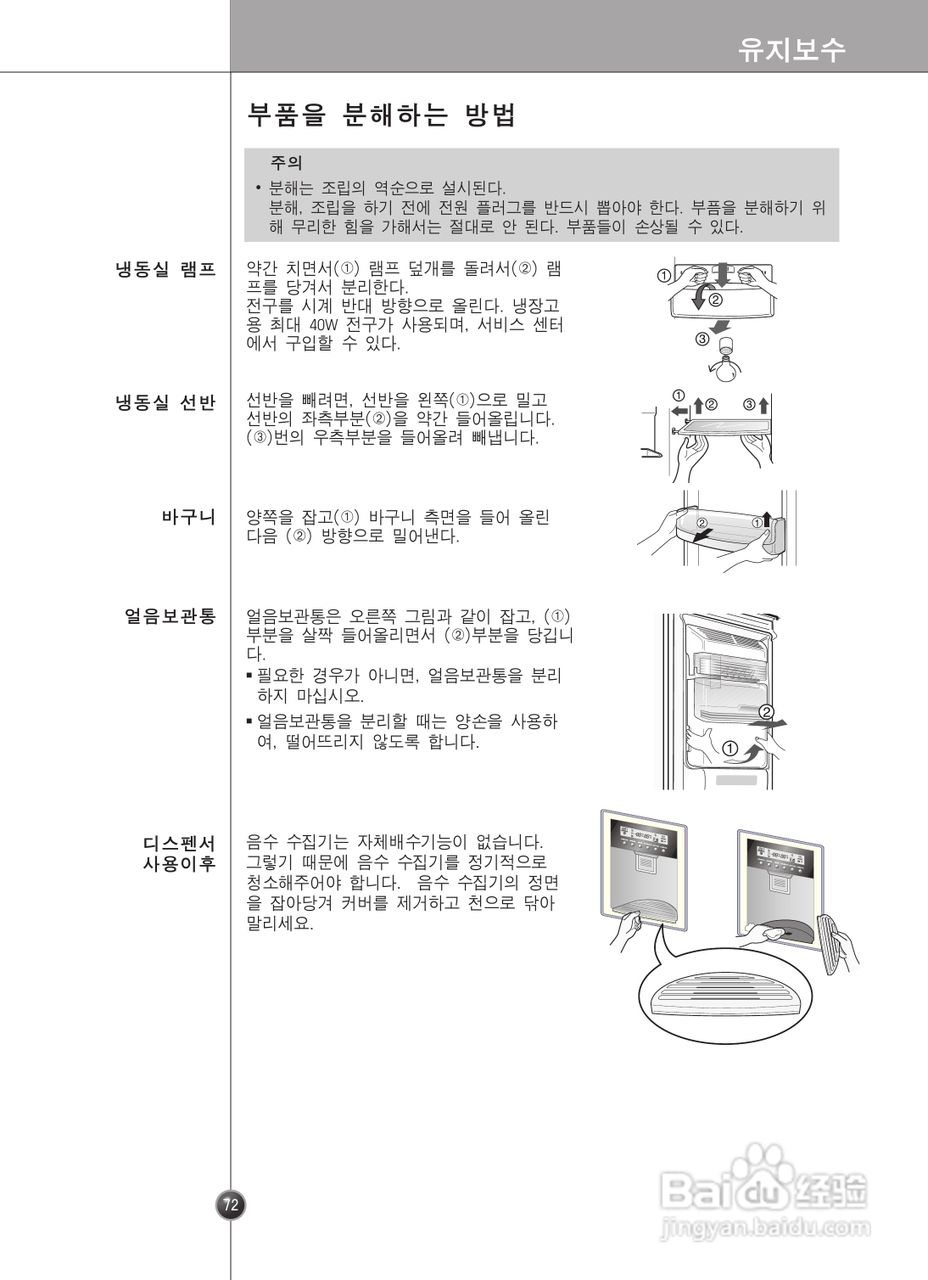 유지보수

부품을 분해하는 방법

주의

• 분해는 조립의 역순으로 설시된다.
분해, 조립을 하기 전에 전원 플러그를 반드시 뽑아야 한다. 부품을 분해하기 위해 무리한 힘을 가해서는 절대로 안 된다. 부품들이 손상될 수 있다.

냉동실 램프

약간 치면서(①) 램프 덮개를 돌려서(②) 램프를 당겨서 분리한다.
전구를 시계 반대 방향으로 올린다. 냉장고용 최대 40W 전구가 사용되며, 서비스 센터에서 구입할 수 있다.

①
②
③

냉동실 선반

선반을 빼려면, 선반을 왼쪽(①)으로 밀고 선반의 좌측부분(②)을 약간 들어올립니다. (③)번의 우측부분을 들어올려 빼냅니다.

①
②
③

바구니

양쪽을 잡고(①) 바구니 측면을 들어 올린 다음 (②) 방향으로 밀어낸다.

②
①

얼음보관통

얼음보관통은 오른쪽 그림과 같이 잡고, (①) 부분을 살짝 들어올리면서 (②)부분을 당깁니다.
▪ 필요한 경우가 아니면, 얼음보관통을 분리하지 마십시오.
▪ 얼음보관통을 분리할 때는 양손을 사용하여, 떨어뜨리지 않도록 합니다.

②
①

디스펜서 사용이후

음수 수집기는 자체배수기능이 없습니다. 그렇기 때문에 음수 수집기를 정기적으로 청소해주어야 합니다. 음수 수집기의 정면을 잡아당겨 커버를 제거하고 천으로 닦아 말리세요.

72

Baidu 经验
jingyan.baidu.com