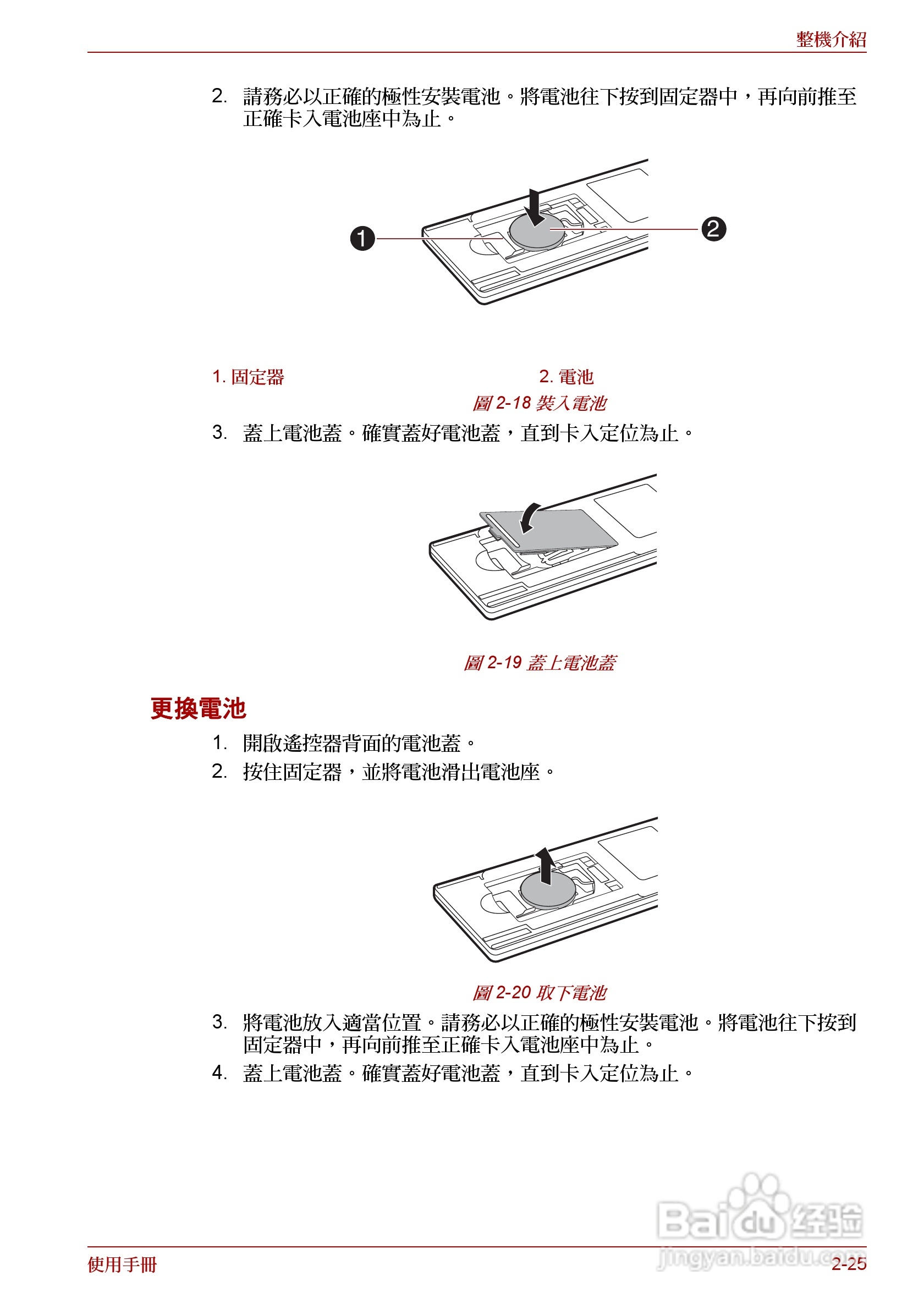 整機介紹

2. 請務必以正確的極性安裝電池。將電池往下按到固定器中，再向前推至正確卡入電池座中為止。

1

2

1. 固定器

2. 電池

圖 2-18 裝入電池

3. 蓋上電池蓋。確實蓋好電池蓋，直到卡入定位為止。

圖 2-19 蓋上電池蓋

更換電池

1. 開啟遙控器背面的電池蓋。

2. 按住固定器，並將電池滑出電池座。

圖 2-20 取下電池

3. 將電池放入適當位置。請務必以正確的極性安裝電池。將電池往下按到固定器中，再向前推至正確卡入電池座中為止。

4. 蓋上電池蓋。確實蓋好電池蓋，直到卡入定位為止。

Baidu 经验
jingyan.baidu.com

使用手冊

2-25