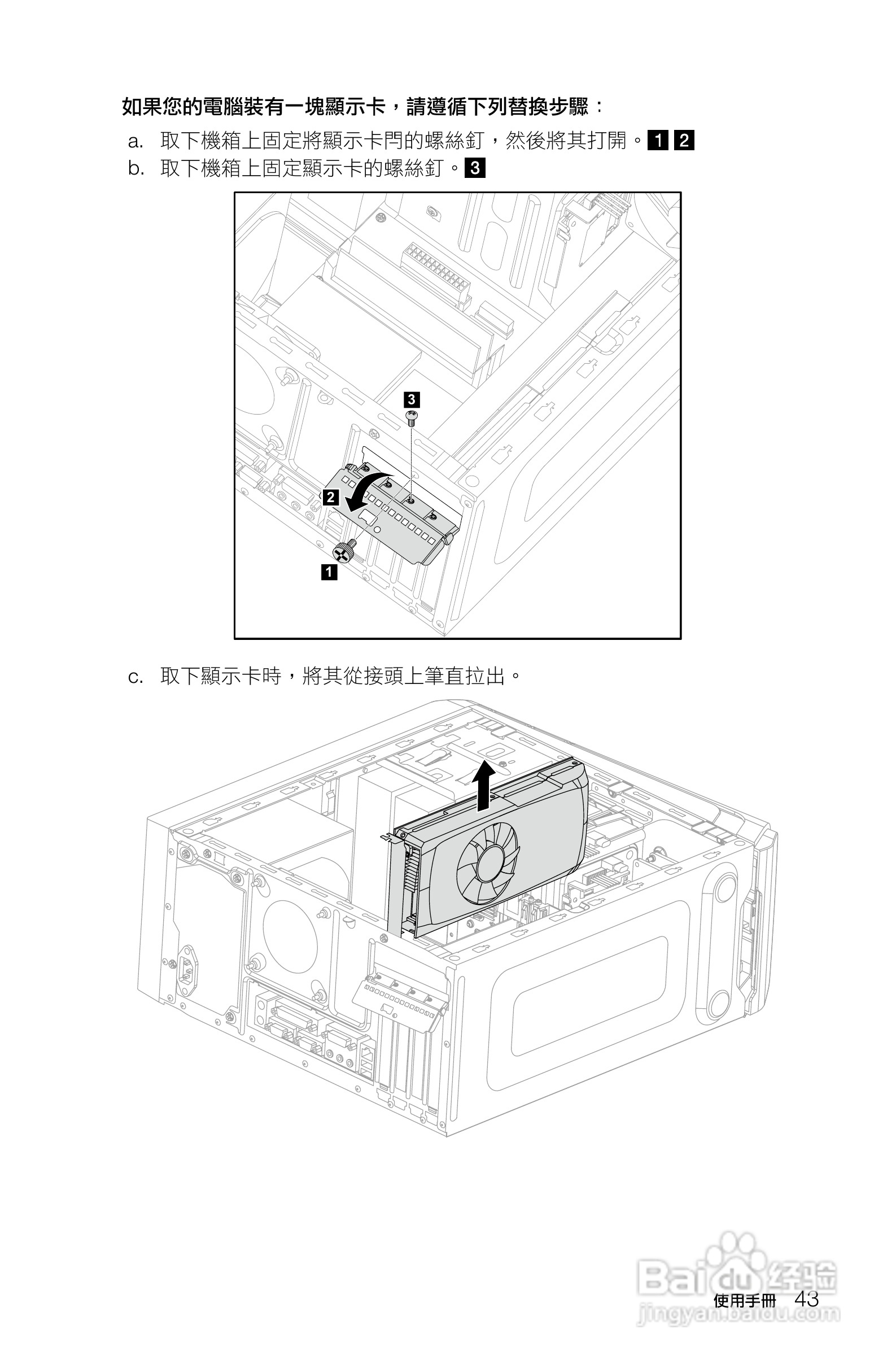 如果您的電腦裝有一塊顯示卡，請遵循下列替換步驟：

a. 取下機箱上固定將顯示卡門的螺絲釘，然後將其打開。1 2

b. 取下機箱上固定顯示卡的螺絲釘。3

3

2

1

c. 取下顯示卡時，將其從接頭上筆直拉出。

Baidu 经验
jingyan.baidu.com

使用手冊 43