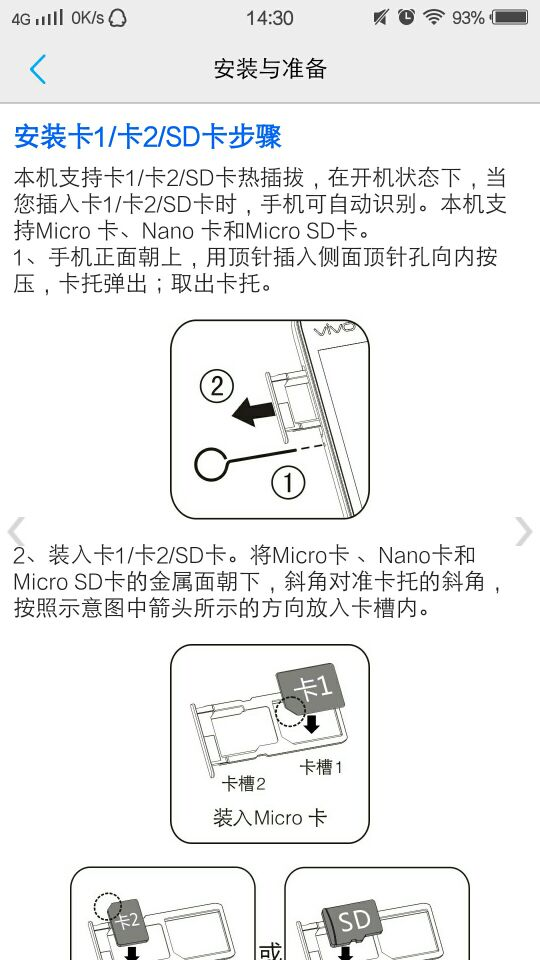 4G 0K/s 14:30 93%

安装与准备

安装卡1/卡2/SD卡步骤

本机支持卡1/卡2/SD卡热插拔，在开机状态下，当您插入卡1/卡2/SD卡时，手机可自动识别。本机支持Micro 卡、Nano 卡和Micro SD卡。
1、手机正面朝上，用顶针插入侧面顶针孔向内按压，卡托弹出；取出卡托。

vivo
②
①

2、装入卡1/卡2/SD卡。将Micro卡 、Nano卡和Micro SD卡的金属面朝下，斜角对准卡托的斜角，按照示意图中箭头所示的方向放入卡槽内。

卡1
卡槽2
卡槽1
装入Micro 卡

卡2
或
SD