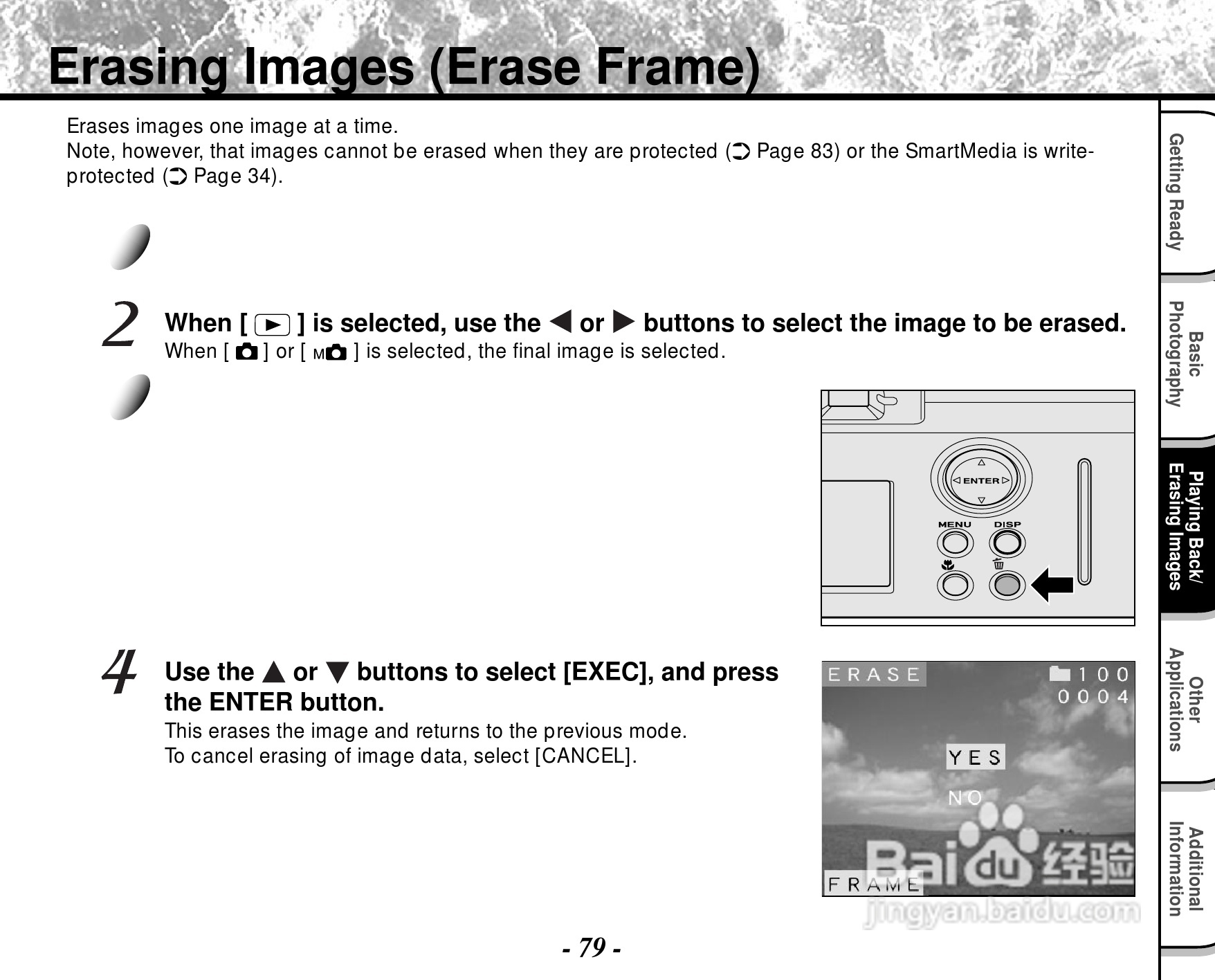 Erasing Images (Erase Frame)

Erases images one image at a time.
Note, however, that images cannot be erased when they are protected (➲ Page 83) or the SmartMedia is write-protected (➲ Page 34).

2 When [ ▶ ] is selected, use the ◀ or ▶ buttons to select the image to be erased.
When [ ] or [ M ] is selected, the final image is selected.

ENTER
MENU
DISP

4 Use the ▲ or ▼ buttons to select [EXEC], and press the ENTER button.
This erases the image and returns to the previous mode.
To cancel erasing of image data, select [CANCEL].

ERASE
100
0004
YES
NO
FRAME

Baidu 经验
jingyan.baidu.com

- 79 -

Getting Ready
Basic Photography
Playing Back/ Erasing Images
Other Applications
Additional Information