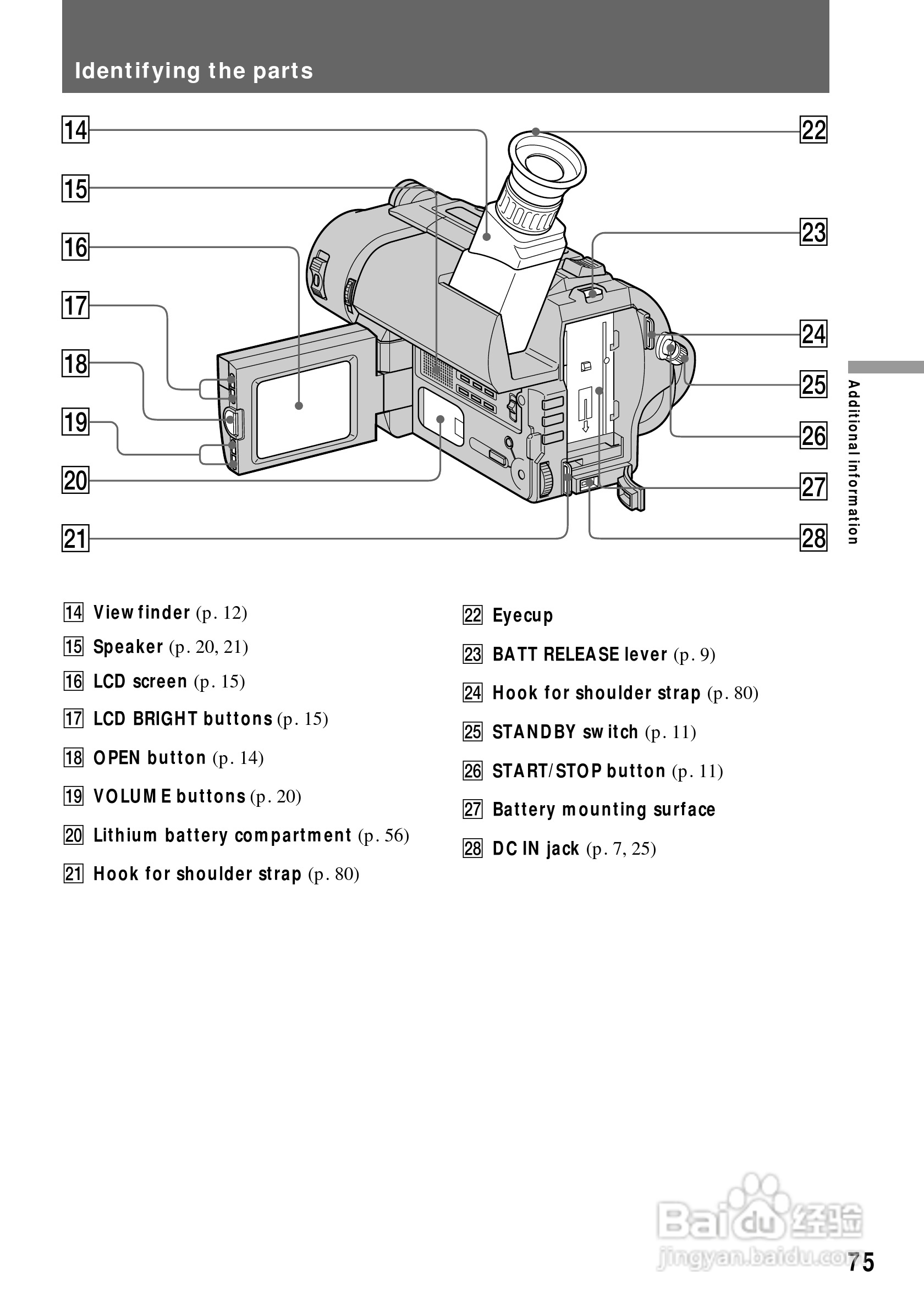 Identifying the parts

14
15
16
17
18
19
20
21
22
23
24
25
26
27
28

Additional information

14 Viewfinder (p. 12)
15 Speaker (p. 20, 21)
16 LCD screen (p. 15)
17 LCD BRIGHT buttons (p. 15)
18 OPEN button (p. 14)
19 VOLUME buttons (p. 20)
20 Lithium battery compartment (p. 56)
21 Hook for shoulder strap (p. 80)

22 Eyecup
23 BATT RELEASE lever (p. 9)
24 Hook for shoulder strap (p. 80)
25 STANDBY switch (p. 11)
26 START/STOP button (p. 11)
27 Battery mounting surface
28 DC IN jack (p. 7, 25)

Baidu 经验
jingyan.baidu.com

75