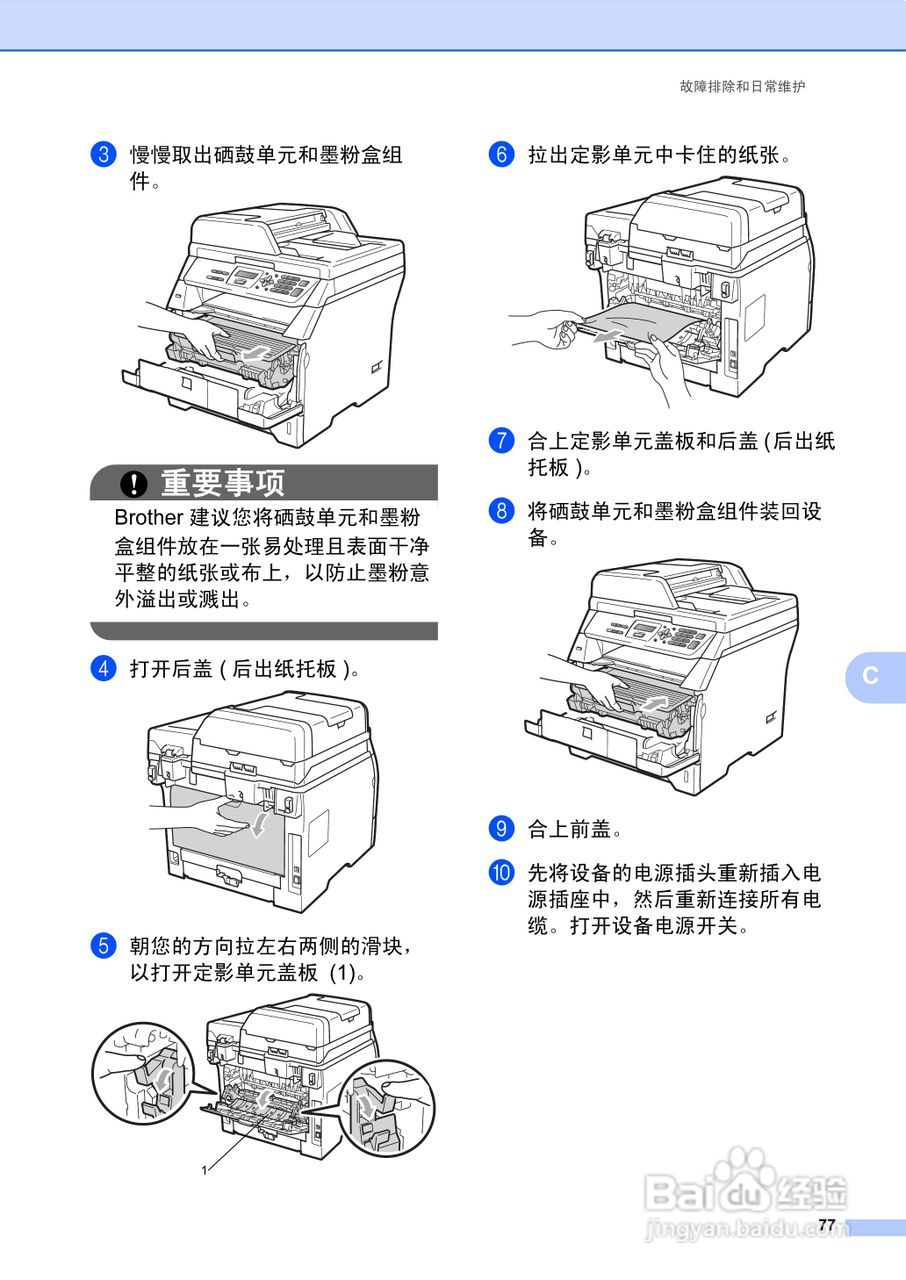 故障排除和日常维护

3 慢慢取出硒鼓单元和墨粉盒组件。

重要事项

Brother 建议您将硒鼓单元和墨粉盒组件放在一张易处理且表面干净平整的纸张或布上，以防止墨粉意外溢出或溅出。

4 打开后盖 ( 后出纸托板 )。

5 朝您的方向拉左右两侧的滑块，以打开定影单元盖板 (1)。

1

6 拉出定影单元中卡住的纸张。

7 合上定影单元盖板和后盖 (后出纸托板 )。

8 将硒鼓单元和墨粉盒组件装回设备。

9 合上前盖。

10 先将设备的电源插头重新插入电源插座中，然后重新连接所有电缆。打开设备电源开关。

C

Baidu经验
jingyan.baidu.com

77