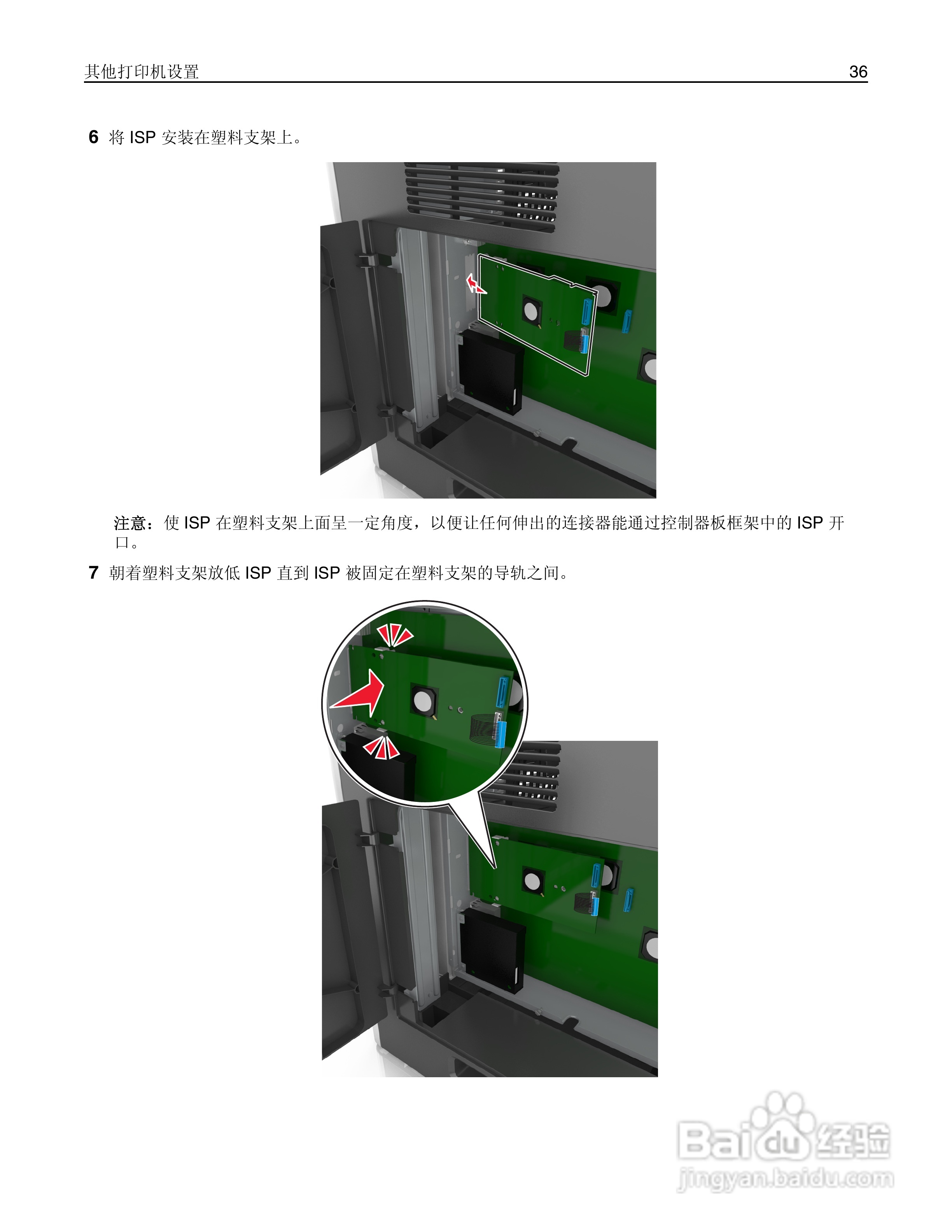 其他打印机设置 36

6 将 ISP 安装在塑料支架上。

注意：使 ISP 在塑料支架上面呈一定角度，以便让任何伸出的连接器能通过控制器板框架中的 ISP 开口。

7 朝着塑料支架放低 ISP 直到 ISP 被固定在塑料支架的导轨之间。

Baidu 经验
jingyan.baidu.com