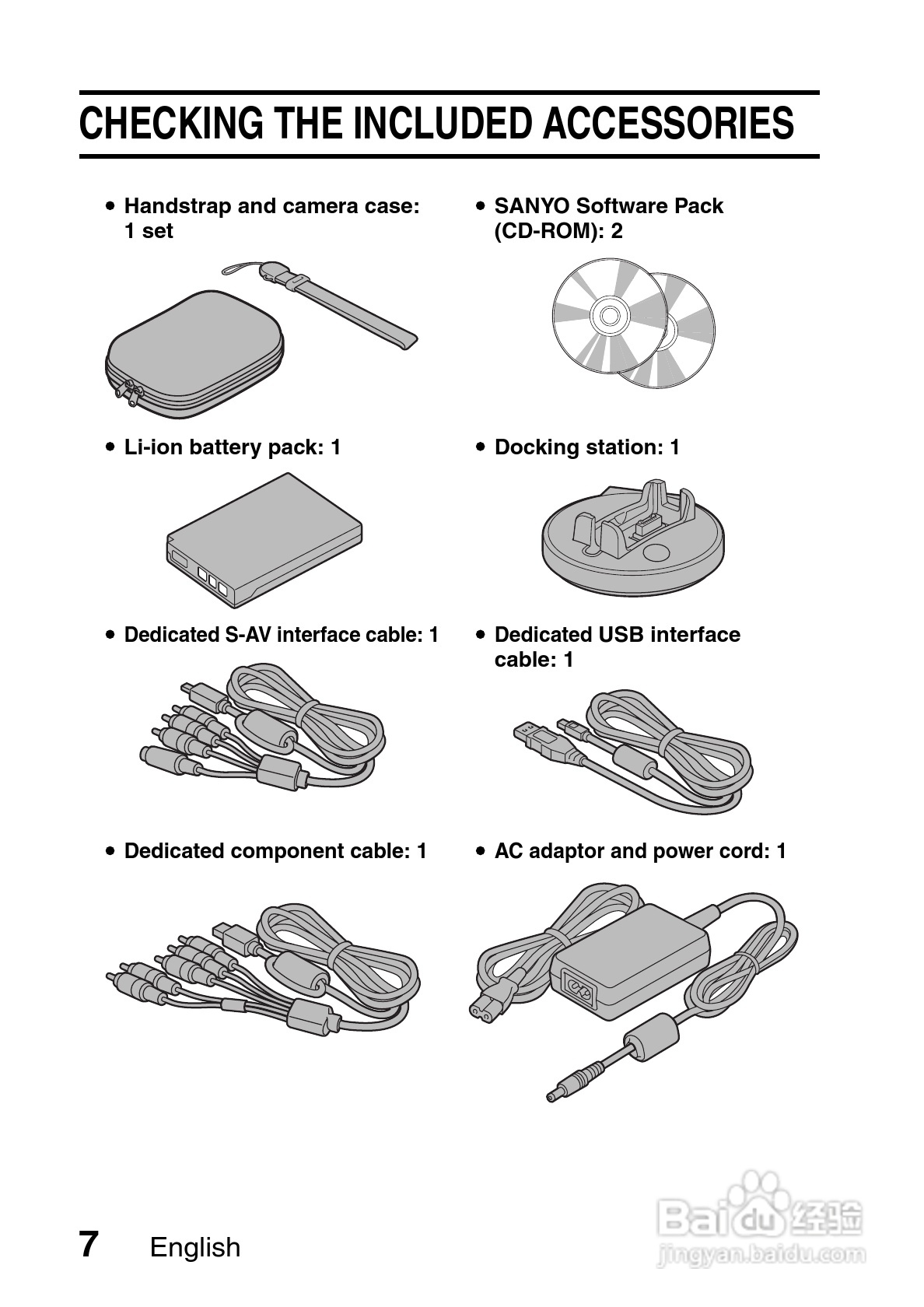 CHECKING THE INCLUDED ACCESSORIES

• Handstrap and camera case: 1 set

• SANYO Software Pack (CD-ROM): 2

• Li-ion battery pack: 1

• Docking station: 1

• Dedicated S-AV interface cable: 1

• Dedicated USB interface cable: 1

• Dedicated component cable: 1

• AC adaptor and power cord: 1

7 English

Baidu 经验
jingyan.baidu.com