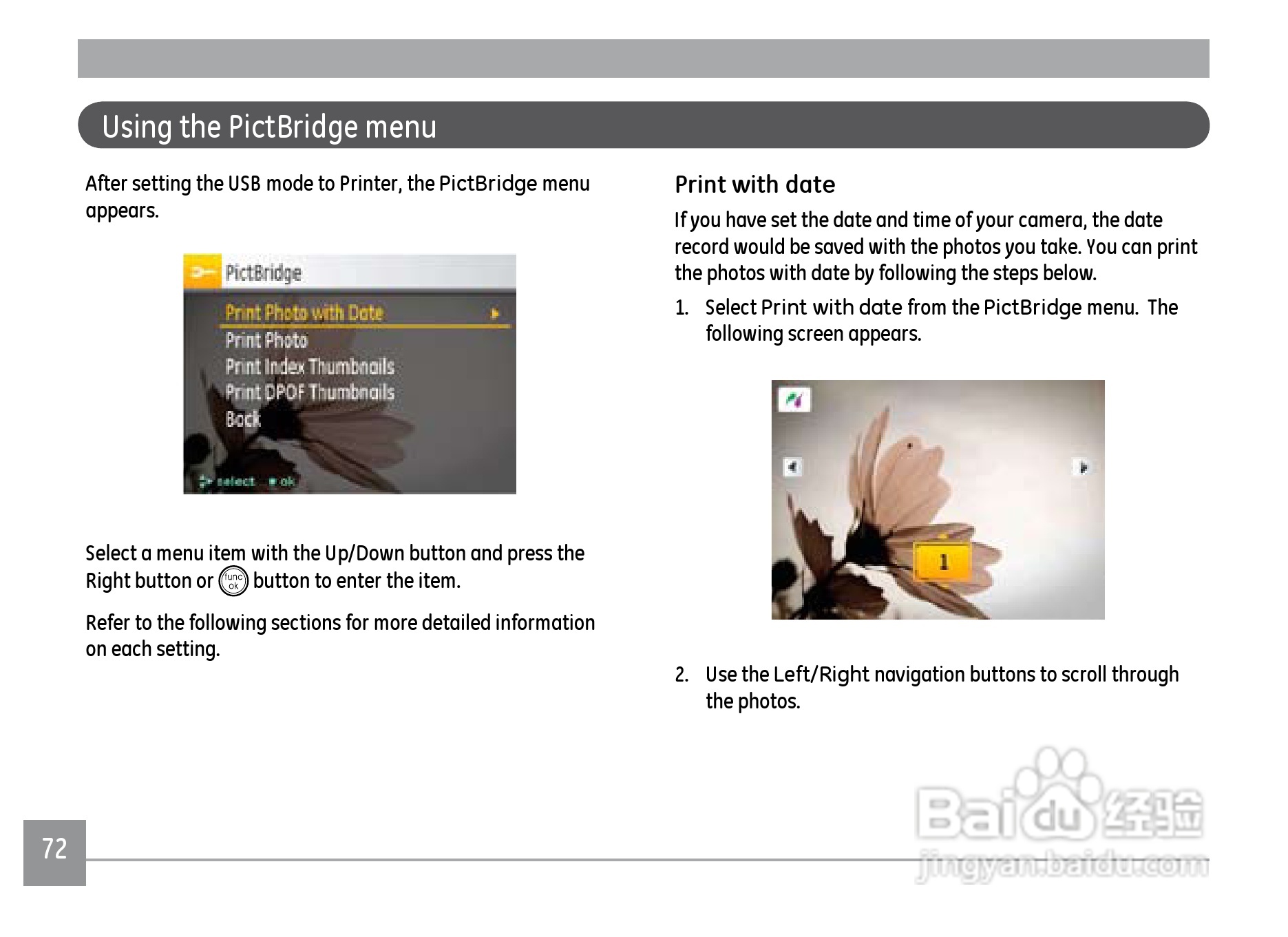 Using the PictBridge menu

After setting the USB mode to Printer, the PictBridge menu appears.

PictBridge
Print Photo with Date
Print Photo
Print Index Thumbnails
Print DPOF Thumbnails
Back
select ok

Select a menu item with the Up/Down button and press the Right button or func ok button to enter the item.

Refer to the following sections for more detailed information on each setting.

Print with date

If you have set the date and time of your camera, the date record would be saved with the photos you take. You can print the photos with date by following the steps below.

1. Select Print with date from the PictBridge menu. The following screen appears.

1

2. Use the Left/Right navigation buttons to scroll through the photos.

72

Baidu 经验
jingyan.baidu.com