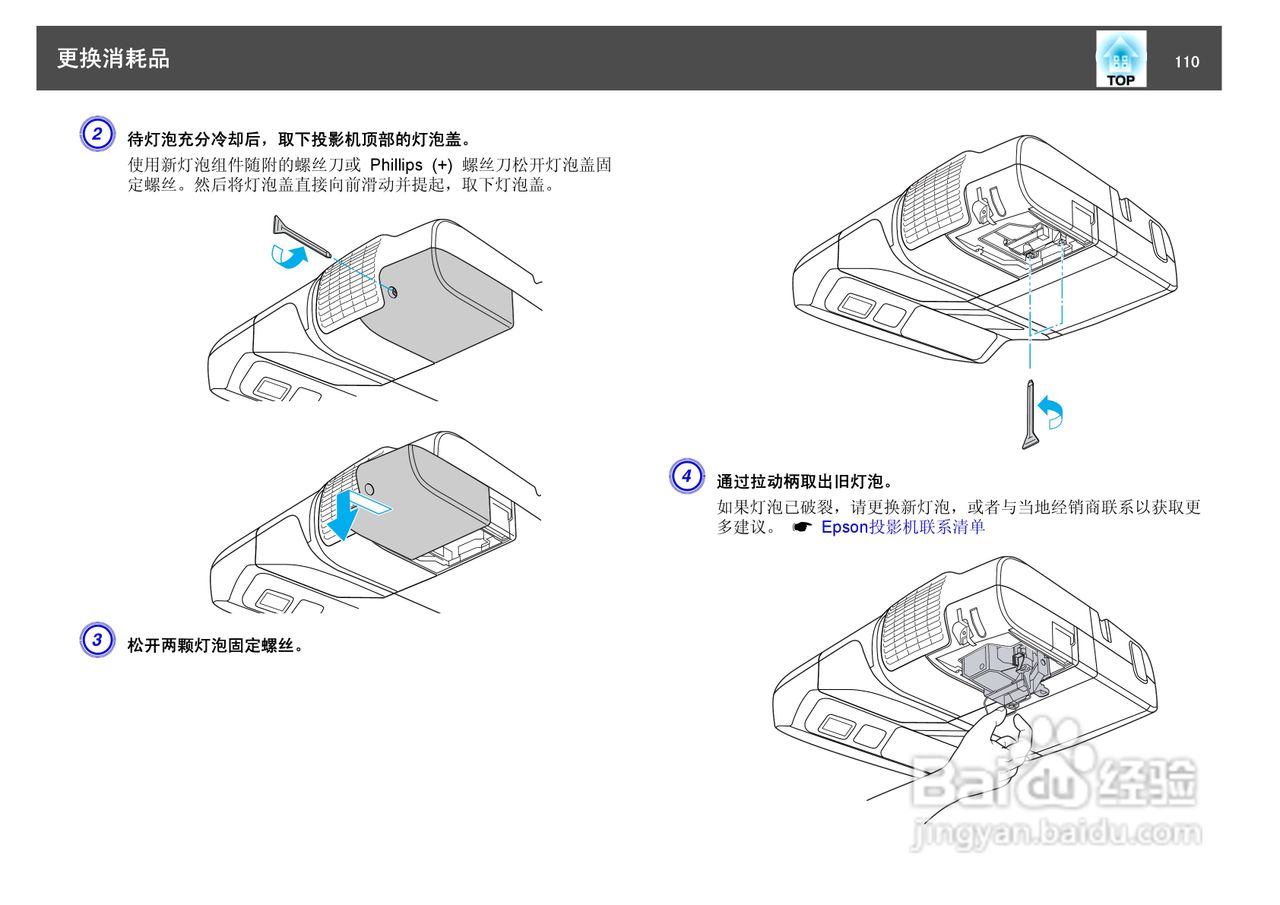 更换消耗品

TOP

110

2 待灯泡充分冷却后，取下投影机顶部的灯泡盖。

使用新灯泡组件随附的螺丝刀或 Phillips (+) 螺丝刀松开灯泡盖固定螺丝。然后将灯泡盖直接向前滑动并提起，取下灯泡盖。

3 松开两颗灯泡固定螺丝。

4 通过拉动柄取出旧灯泡。

如果灯泡已破裂，请更换新灯泡，或者与当地经销商联系以获取更多建议。 ☛ Epson投影机联系清单

Baidu 经验
jingyan.baidu.com