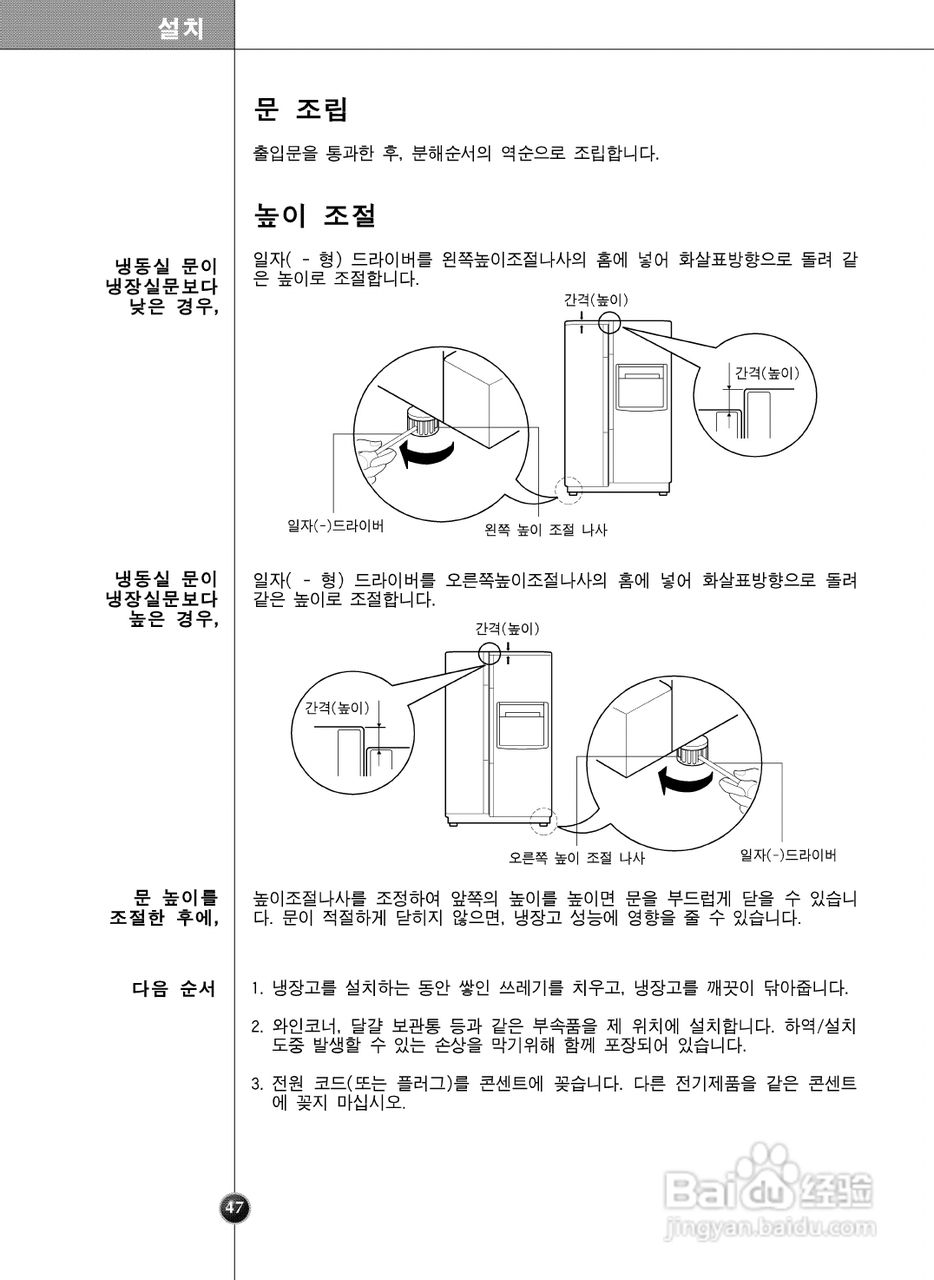 설치

문 조립

출입문을 통과한 후, 분해순서의 역순으로 조립합니다.

높이 조절

냉동실 문이 냉장실문보다 낮은 경우,

일자( - 형) 드라이버를 왼쪽높이조절나사의 홈에 넣어 화살표방향으로 돌려 같은 높이로 조절합니다.

간격(높이)

간격(높이)

일자(-)드라이버

왼쪽 높이 조절 나사

냉동실 문이 냉장실문보다 높은 경우,

일자( - 형) 드라이버를 오른쪽높이조절나사의 홈에 넣어 화살표방향으로 돌려 같은 높이로 조절합니다.

간격(높이)

간격(높이)

오른쪽 높이 조절 나사

일자(-)드라이버

문 높이를 조절한 후에,

높이조절나사를 조정하여 앞쪽의 높이를 높이면 문을 부드럽게 닫을 수 있습니다. 문이 적절하게 닫히지 않으면, 냉장고 성능에 영향을 줄 수 있습니다.

다음 순서

1. 냉장고를 설치하는 동안 쌓인 쓰레기를 치우고, 냉장고를 깨끗이 닦아줍니다.

2. 와인코너, 달걀 보관통 등과 같은 부속품을 제 위치에 설치합니다. 하역/설치 도중 발생할 수 있는 손상을 막기위해 함께 포장되어 있습니다.

3. 전원 코드(또는 플러그)를 콘센트에 꽂습니다. 다른 전기제품을 같은 콘센트에 꽂지 마십시오.

47

Baidu 经验
jingyan.baidu.com