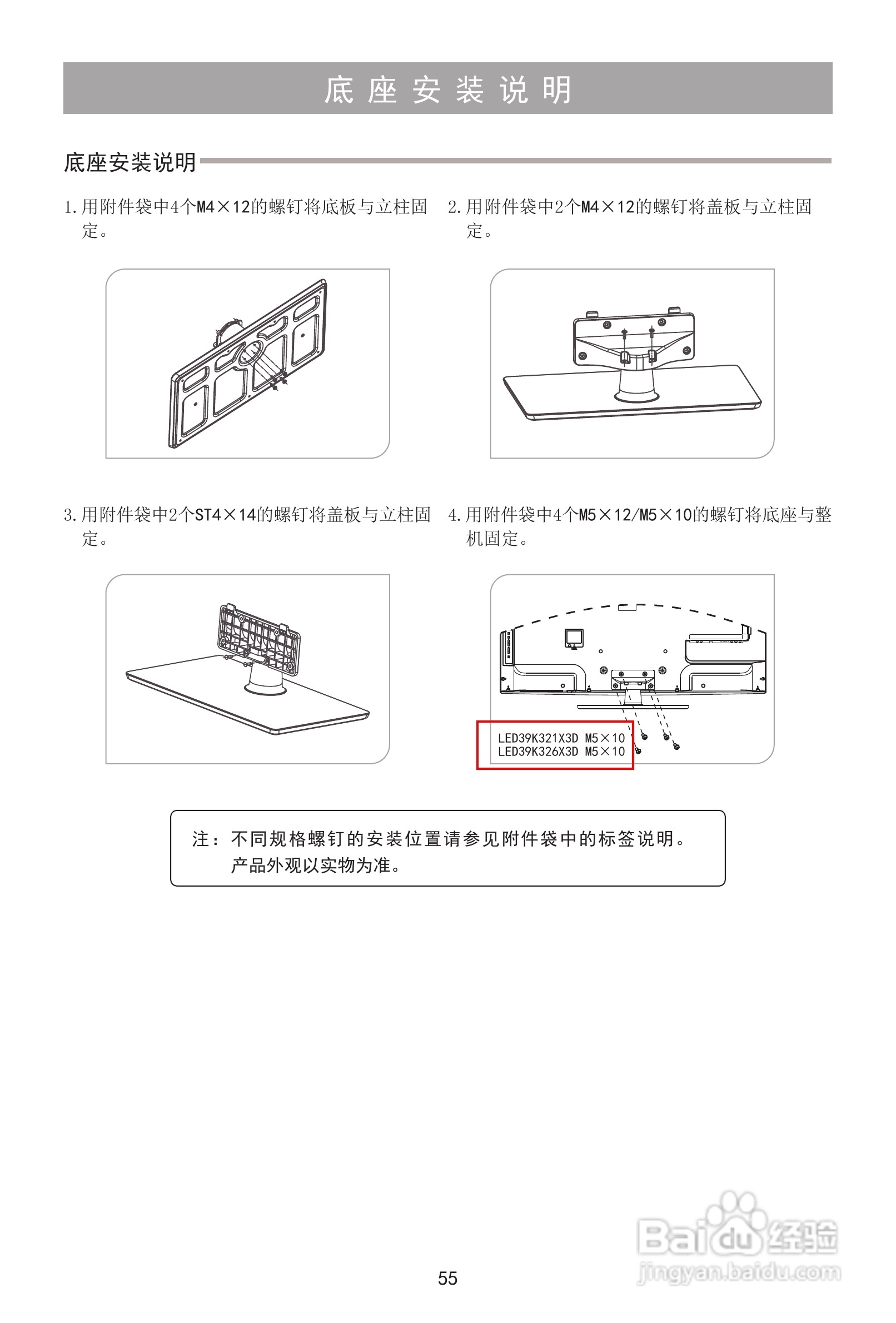 底座安装说明

底座安装说明

1. 用附件袋中4个M4×12的螺钉将底板与立柱固定。

2. 用附件袋中2个M4×12的螺钉将盖板与立柱固定。

3. 用附件袋中2个ST4×14的螺钉将盖板与立柱固定。

4. 用附件袋中4个M5×12/M5×10的螺钉将底座与整机固定。

LED39K321X3D M5×10
LED39K326X3D M5×10

注：不同规格螺钉的安装位置请参见附件袋中的标签说明。
产品外观以实物为准。

55

Baidu经验
jingyan.baidu.com