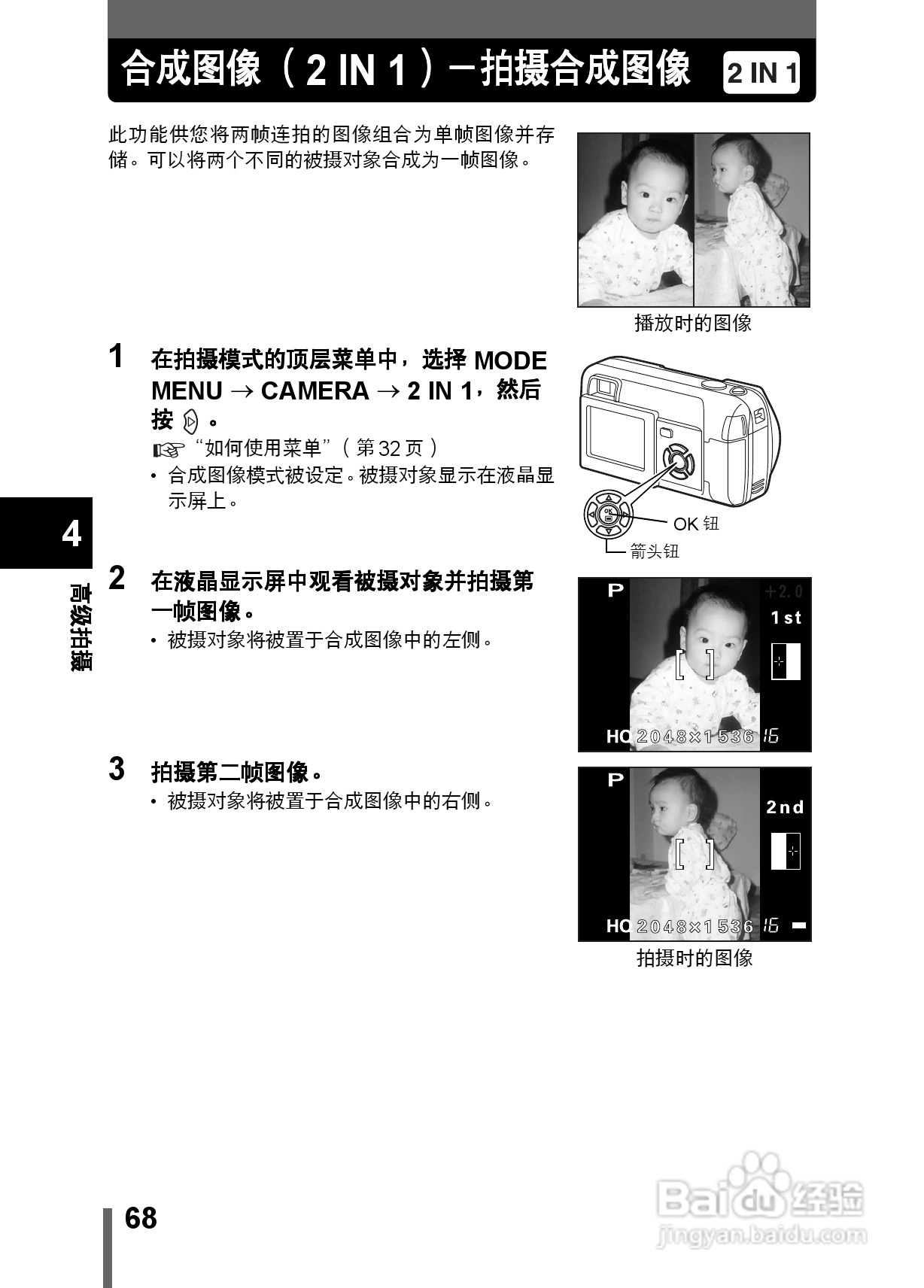 合成图像（2 IN 1）－拍摄合成图像 2 IN 1

此功能供您将两帧连拍的图像组合为单帧图像并存储。可以将两个不同的被摄对象合成为一帧图像。

播放时的图像

1 在拍摄模式的顶层菜单中，选择 MODE MENU → CAMERA → 2 IN 1，然后按 。
☞“如何使用菜单”（第 32 页）
• 合成图像模式被设定。被摄对象显示在液晶显示屏上。

OK 钮
箭头钮

4
高级拍摄

2 在液晶显示屏中观看被摄对象并拍摄第一帧图像。
• 被摄对象将被置于合成图像中的左侧。

P +2.0 1st HQ 2048×1536 16

3 拍摄第二帧图像。
• 被摄对象将被置于合成图像中的右侧。

P 2nd HQ 2048×1536 16

拍摄时的图像

68

Baidu 经验
jingyan.baidu.com