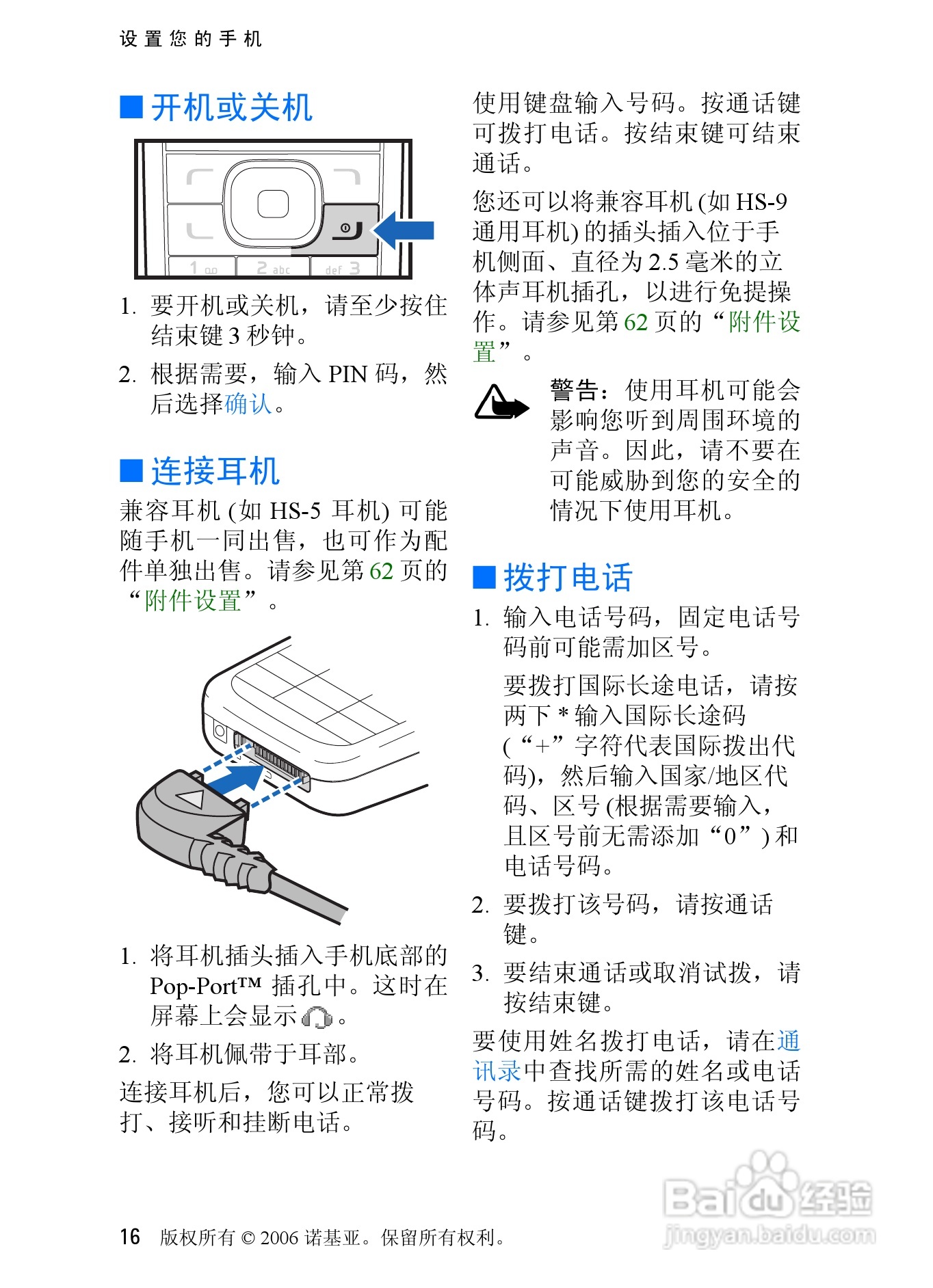 设置您的手机

■ 开机或关机

1 2 abc def 3

1. 要开机或关机，请至少按住结束键 3 秒钟。

2. 根据需要，输入 PIN 码，然后选择确认。

■ 连接耳机

兼容耳机 (如 HS-5 耳机) 可能随手机一同出售，也可作为配件单独出售。请参见第 62 页的“附件设置”。

1. 将耳机插头插入手机底部的 Pop-Port™ 插孔中。这时在屏幕上会显示 。

2. 将耳机佩带于耳部。

连接耳机后，您可以正常拨打、接听和挂断电话。

使用键盘输入号码。按通话键可拨打电话。按结束键可结束通话。

您还可以将兼容耳机 (如 HS-9 通用耳机) 的插头插入位于手机侧面、直径为 2.5 毫米的立体声耳机插孔，以进行免提操作。请参见第 62 页的“附件设置”。

警告：使用耳机可能会影响您听到周围环境的声音。因此，请不要在可能威胁到您的安全的情况下使用耳机。

■ 拨打电话

1. 输入电话号码，固定电话号码前可能需加区号。

要拨打国际长途电话，请按两下 * 输入国际长途码 (“+”字符代表国际拨出代码)，然后输入国家/地区代码、区号 (根据需要输入，且区号前无需添加“0”) 和电话号码。

2. 要拨打该号码，请按通话键。

3. 要结束通话或取消试拨，请按结束键。

要使用姓名拨打电话，请在通讯录中查找所需的姓名或电话号码。按通话键拨打该电话号码。

16 版权所有 © 2006 诺基亚。保留所有权利。

Baidu 经验
jingyan.baidu.com