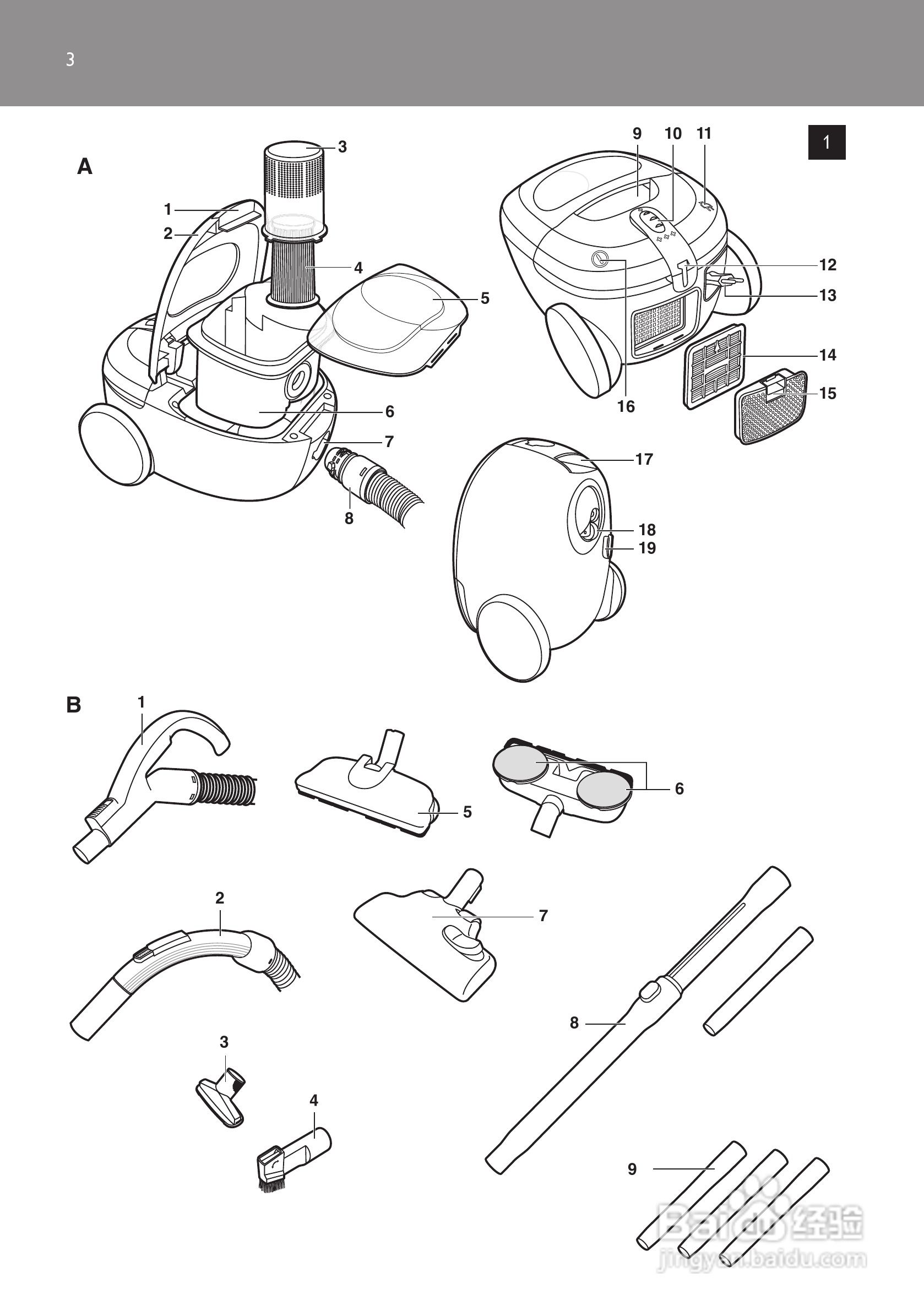 3

1

A

3
1
2
4
5
6
7
8

9 10 11
12
13
14
15
16

17
18
19

B

1
5
6
2
7
3
4
8
9

Baidu 经验
jingyan.baidu.com