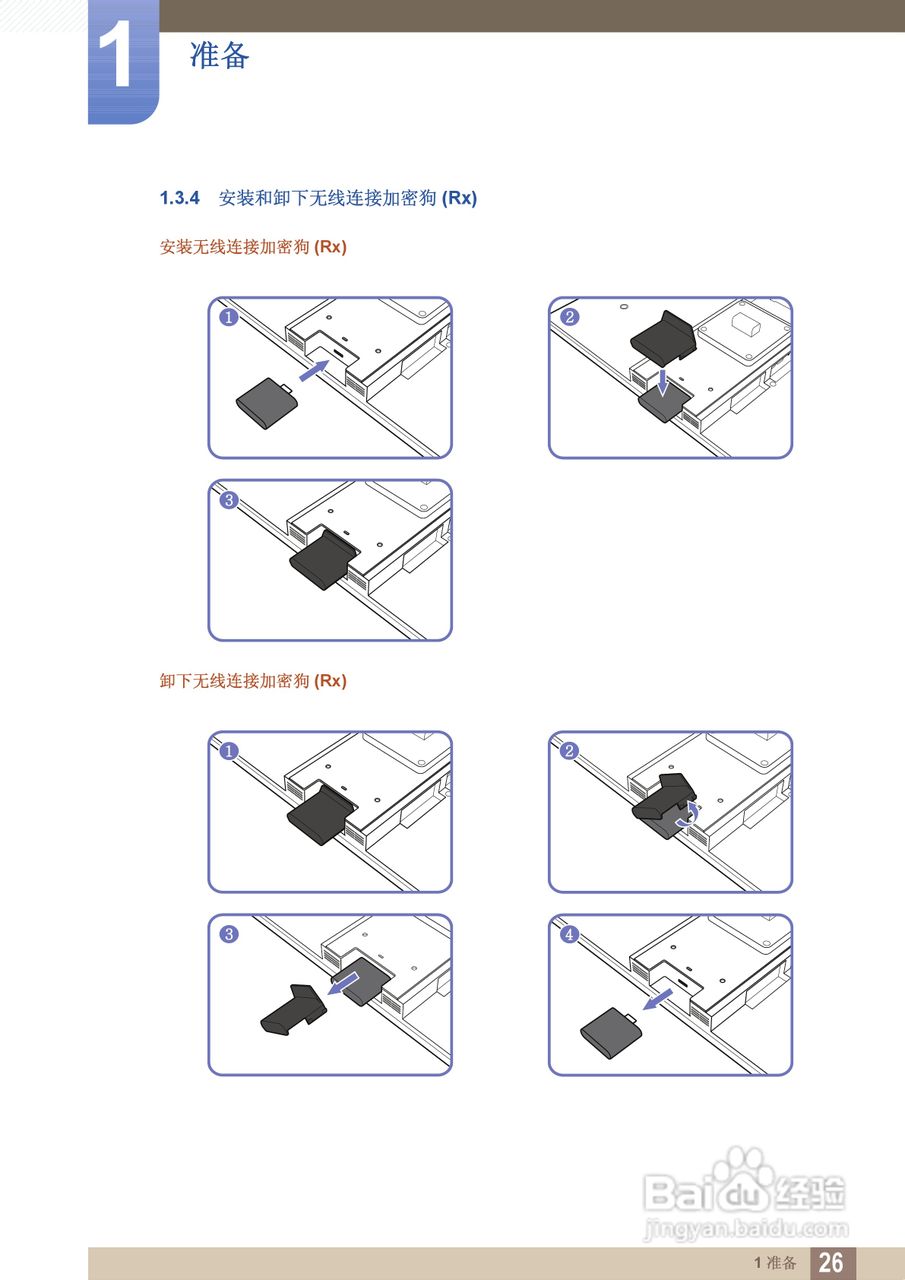 1 准备

1.3.4 安装和卸下无线连接加密狗 (Rx)

安装无线连接加密狗 (Rx)

1

2

3

卸下无线连接加密狗 (Rx)

1

2

3

4

Baidu 经验
jingyan.baidu.com

1 准备 26