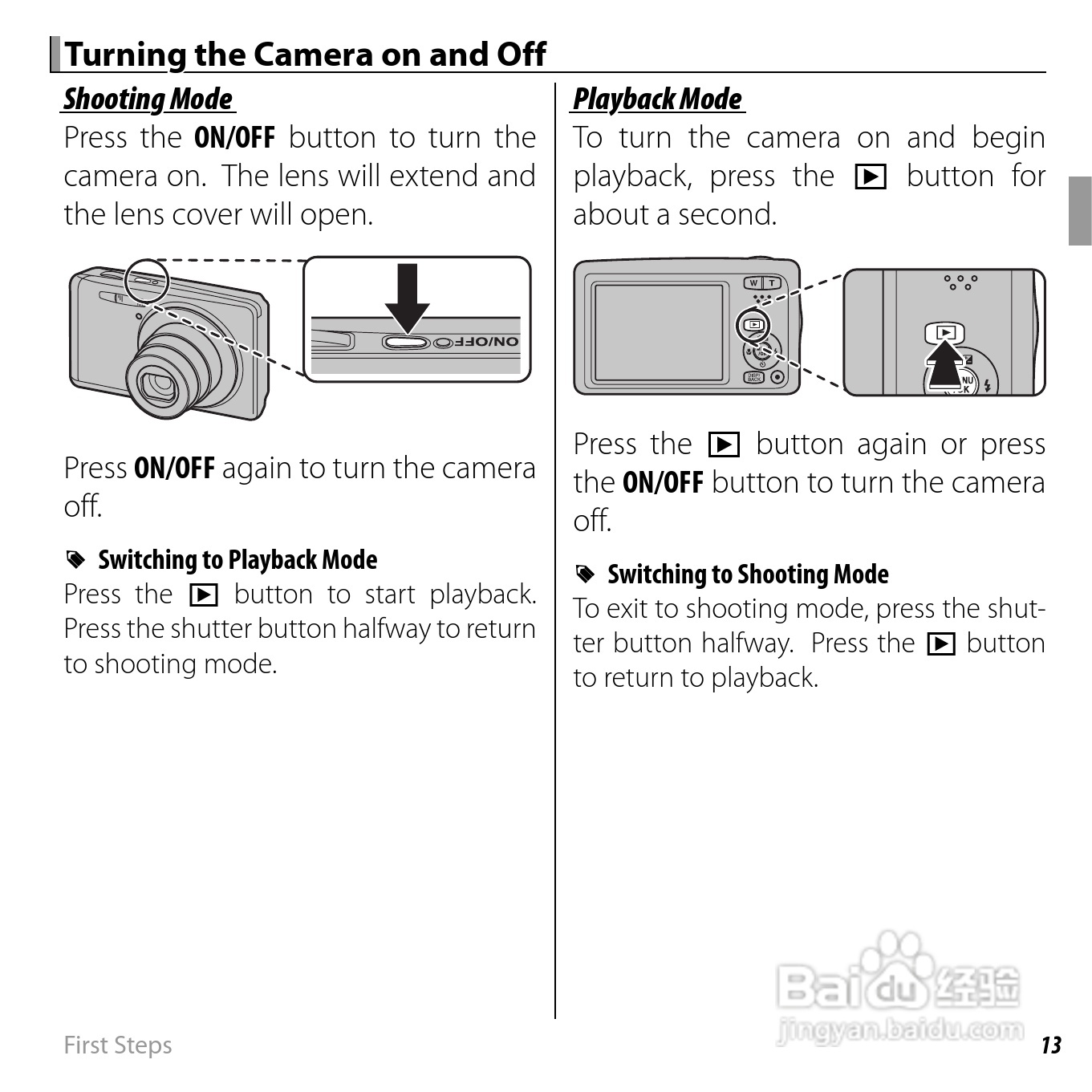 Turning the Camera on and Off

Shooting Mode

Press the ON/OFF button to turn the camera on. The lens will extend and the lens cover will open.

ON/OFF

Press ON/OFF again to turn the camera off.

Switching to Playback Mode

Press the ▶ button to start playback. Press the shutter button halfway to return to shooting mode.

Playback Mode

To turn the camera on and begin playback, press the ▶ button for about a second.

W T

Press the ▶ button again or press the ON/OFF button to turn the camera off.

Switching to Shooting Mode

To exit to shooting mode, press the shutter button halfway. Press the ▶ button to return to playback.

First Steps

Baidu 经验
jingyan.baidu.com

13