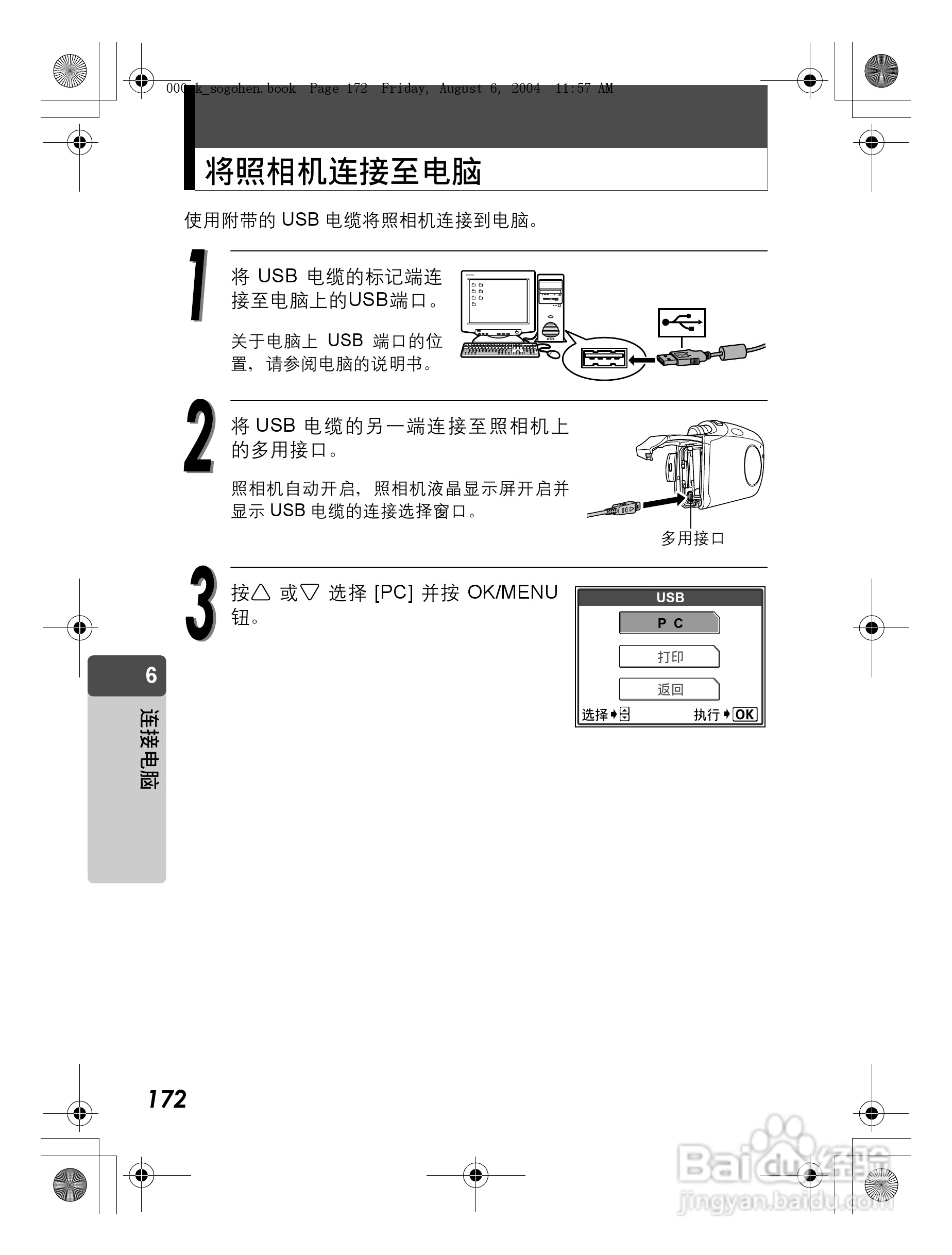 000_k_sogohen.book Page 172 Friday, August 6, 2004 11:57 AM

将照相机连接至电脑

使用附带的 USB 电缆将照相机连接到电脑。

1

将 USB 电缆的标记端连接至电脑上的USB端口。

关于电脑上 USB 端口的位置，请参阅电脑的说明书。

2

将 USB 电缆的另一端连接至照相机上的多用接口。

照相机自动开启，照相机液晶显示屏开启并显示 USB 电缆的连接选择窗口。

多用接口

3

按△ 或▽ 选择 [PC] 并按 OK/MENU 钮。

USB

P C

打印

返回

选择

执行 OK

6

连接电脑

172

Baidu经验
jingyan.baidu.com