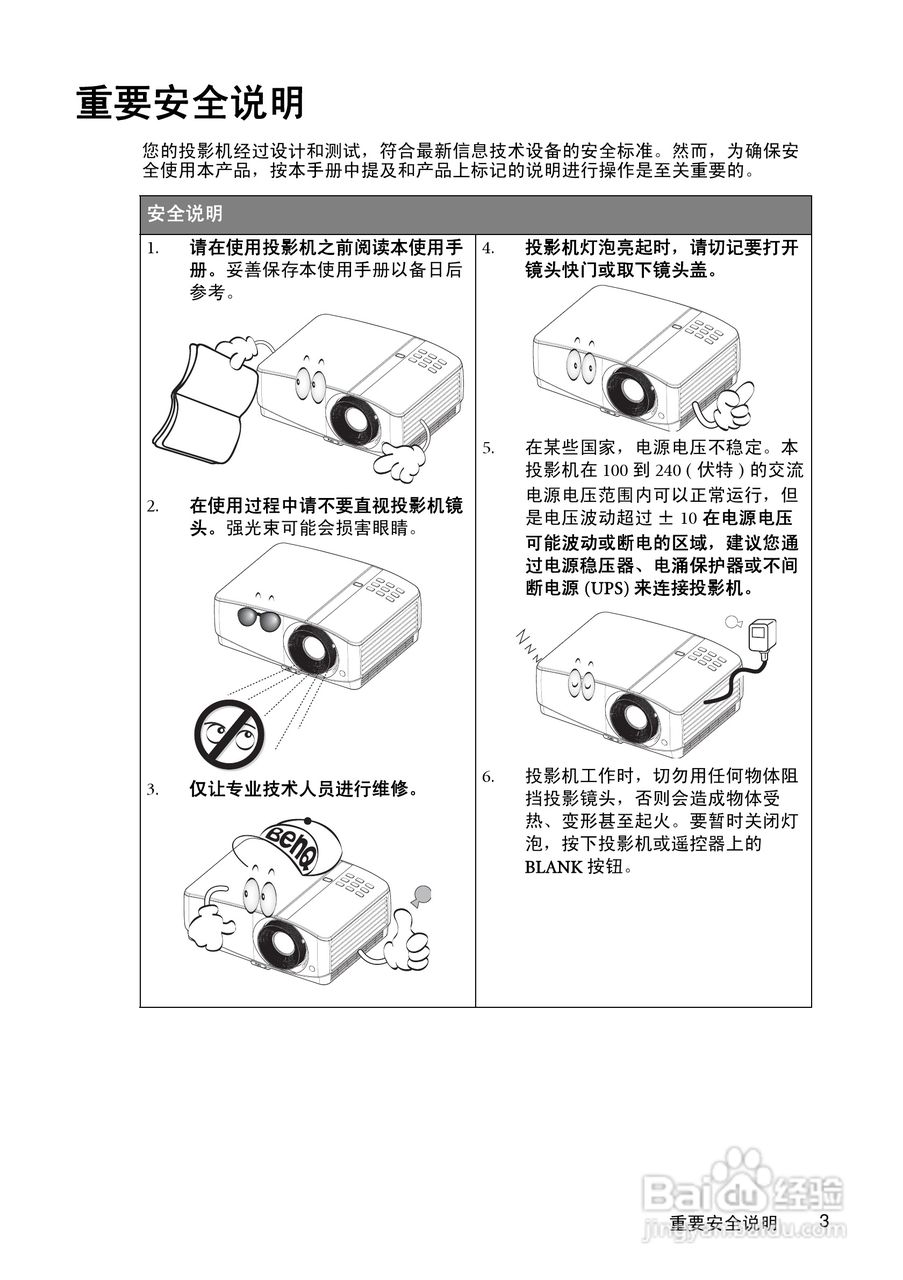 重要安全说明

您的投影机经过设计和测试，符合最新信息技术设备的安全标准。然而，为确保安全使用本产品，按本手册中提及和产品上标记的说明进行操作是至关重要的。

安全说明

1. 请在使用投影机之前阅读本使用手册。妥善保存本使用手册以备日后参考。

2. 在使用过程中请不要直视投影机镜头。强光束可能会损害眼睛。

3. 仅让专业技术人员进行维修。

BenQ

4. 投影机灯泡亮起时，请切记要打开镜头快门或取下镜头盖。

5. 在某些国家，电源电压不稳定。本投影机在 100 到 240 ( 伏特 ) 的交流电源电压范围内可以正常运行，但是电压波动超过 ± 10 在电源电压可能波动或断电的区域，建议您通过电源稳压器、电涌保护器或不间断电源 (UPS) 来连接投影机。

6. 投影机工作时，切勿用任何物体阻挡投影镜头，否则会造成物体受热、变形甚至起火。要暂时关闭灯泡，按下投影机或遥控器上的 BLANK 按钮。

Baidu 经验
jingyan.baidu.com

重要安全说明 3