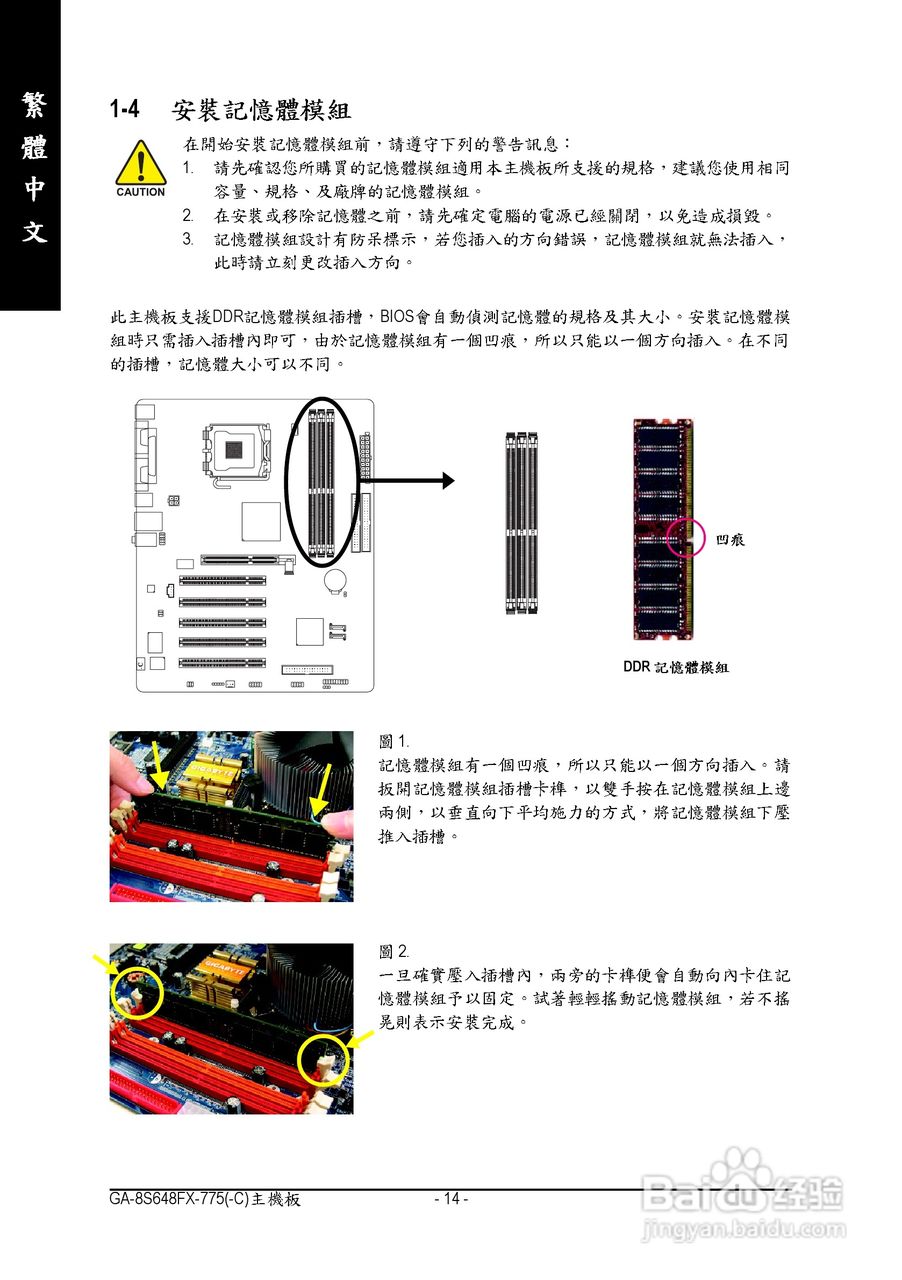 繁體中文

1-4 安裝記憶體模組

CAUTION

在開始安裝記憶體模組前，請遵守下列的警告訊息：
1. 請先確認您所購買的記憶體模組適用本主機板所支援的規格，建議您使用相同容量、規格、及廠牌的記憶體模組。
2. 在安裝或移除記憶體之前，請先確定電腦的電源已經關閉，以免造成損毀。
3. 記憶體模組設計有防呆標示，若您插入的方向錯誤，記憶體模組就無法插入，此時請立刻更改插入方向。

此主機板支援DDR記憶體模組插槽，BIOS會自動偵測記憶體的規格及其大小。安裝記憶體模組時只需插入插槽內即可，由於記憶體模組有一個凹痕，所以只能以一個方向插入。在不同的插槽，記憶體大小可以不同。

凹痕

DDR 記憶體模組

圖 1.
記憶體模組有一個凹痕，所以只能以一個方向插入。請扳開記憶體模組插槽卡榫，以雙手按在記憶體模組上邊兩側，以垂直向下平均施力的方式，將記憶體模組下壓推入插槽。

圖 2.
一旦確實壓入插槽內，兩旁的卡榫便會自動向內卡住記憶體模組予以固定。試著輕輕搖動記憶體模組，若不搖晃則表示安裝完成。

GA-8S648FX-775(-C)主機板 - 14 -

Baidu 经验
jingyan.baidu.com